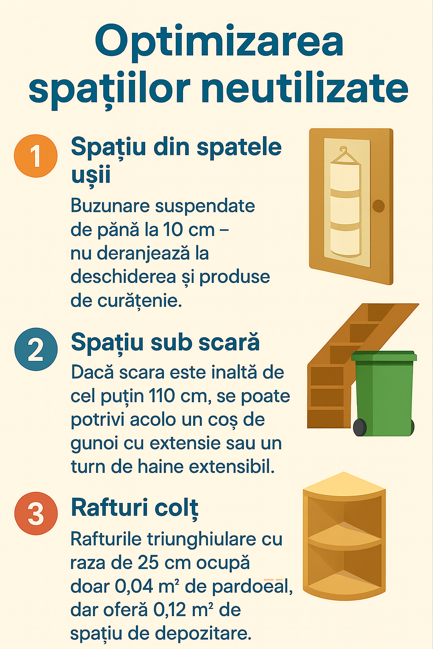 Optimizarea spațiilor neutilizate

1 Spațiu din spatele ușii

Buzunare suspendate de până la 10 cm – nu deranjează la deschiderea și produse de curățenie.

2 Spațiu sub scară

Dacă scara este inaltă de cel puțin 110 cm, se poate potrivi acolo un coș de gunoi cu extensie sau un turn de haine extensibil.

3 Rafturi colț

Rafturile triunghiulare cu raza de 25 cm ocupă doar 0,04 m² de pardoeal, dar oferă 0,12 m² de spațiu de depozitare.