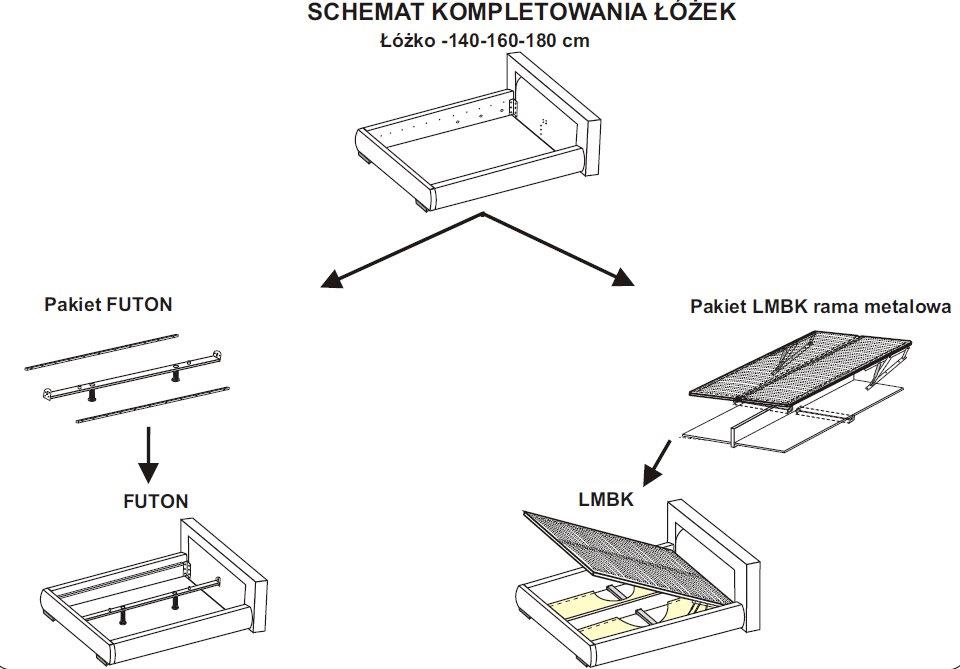 SCHEMAT KOMPLETOWANIA ŁÓŻEK
Łóżko -140-160-180 cm

Pakiet FUTON

FUTON

Pakiet LMBK rama metalowa

LMBK