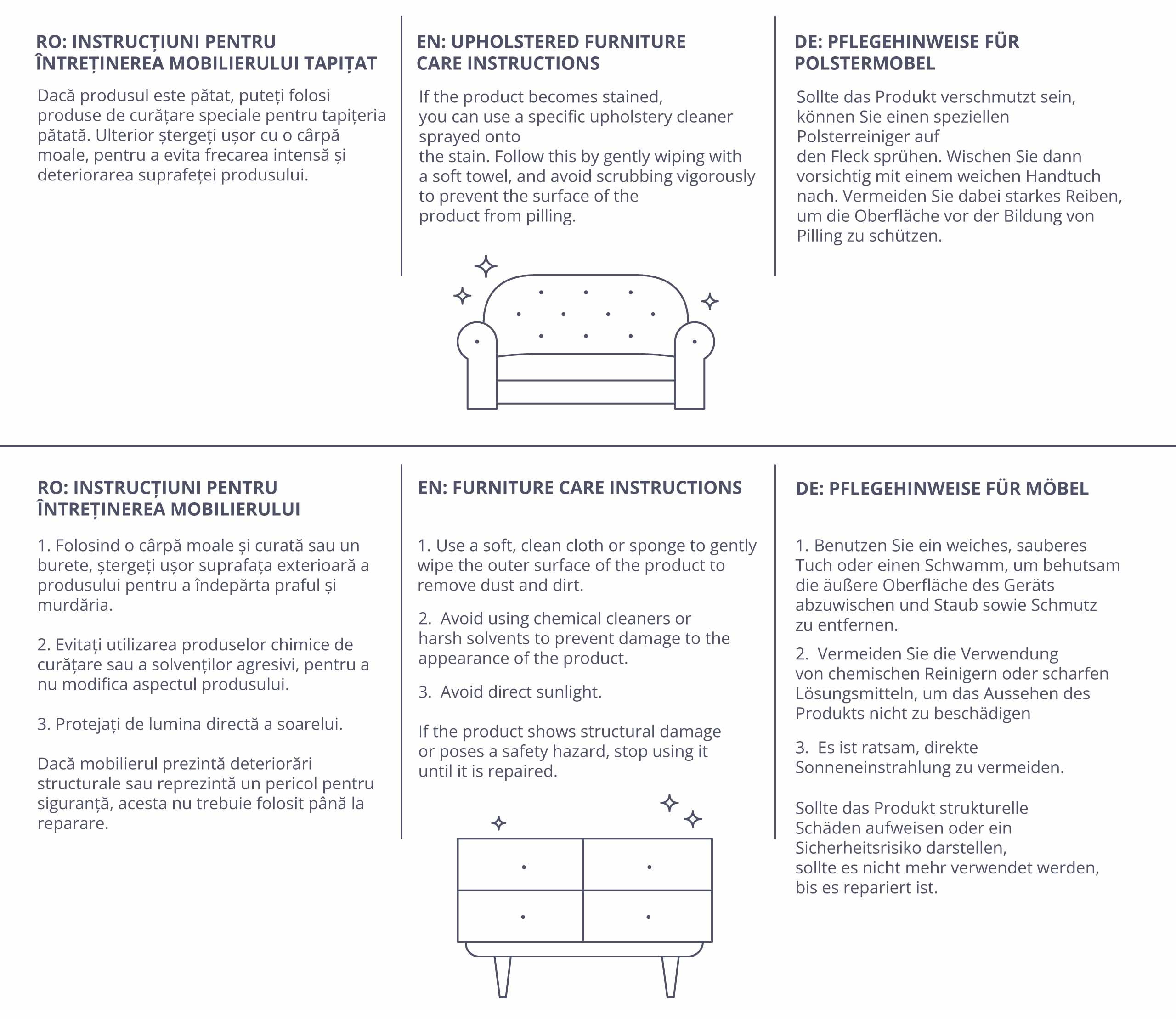 RO: INSTRUCȚIUNI PENTRU ÎNTREȚINEREA MOBILIERULUI TAPIȚAT

Dacă produsul este pătat, puteți folosi produse de curățare speciale pentru tapițeria pătată. Ulterior ștergeți ușor cu o cârpă moale, pentru a evita frecarea intensă și deteriorarea suprafeței produsului.

EN: UPHOLSTERED FURNITURE CARE INSTRUCTIONS

If the product becomes stained, you can use a specific upholstery cleaner sprayed onto the stain. Follow this by gently wiping with a soft towel, and avoid scrubbing vigorously to prevent the surface of the product from pilling.

DE: PFLEGEHINWEISE FÜR POLSTERMOBEL

Sollte das Produkt verschmutzt sein, können Sie einen speziellen Polsterreiniger auf den Fleck sprühen. Wischen Sie dann vorsichtig mit einem weichen Handtuch nach. Vermeiden Sie dabei starkes Reiben, um die Oberfläche vor der Bildung von Pilling zu schützen.

RO: INSTRUCȚIUNI PENTRU ÎNTREȚINEREA MOBILIERULUI

1. Folosind o cârpă moale și curată sau un burete, ștergeți ușor suprafața exterioară a produsului pentru a îndepărta praful și murdăria.

2. Evitați utilizarea produselor chimice de curățare sau a solvenților agresivi, pentru a nu modifica aspectul produsului.

3. Protejați de lumina directă a soarelui.

Dacă mobilierul prezintă deteriorări structurale sau reprezintă un pericol pentru siguranță, acesta nu trebuie folosit până la reparare.

EN: FURNITURE CARE INSTRUCTIONS

1. Use a soft, clean cloth or sponge to gently wipe the outer surface of the product to remove dust and dirt.

2. Avoid using chemical cleaners or harsh solvents to prevent damage to the appearance of the product.

3. Avoid direct sunlight.

If the product shows structural damage or poses a safety hazard, stop using it until it is repaired.

DE: PFLEGEHINWEISE FÜR MÖBEL

1. Benutzen Sie ein weiches, sauberes Tuch oder einen Schwamm, um behutsam die äußere Oberfläche des Geräts abzuwischen und Staub sowie Schmutz zu entfernen.

2. Vermeiden Sie die Verwendung von chemischen Reinigern oder scharfen Lösungsmitteln, um das Aussehen des Produkts nicht zu beschädigen

3. Es ist ratsam, direkte Sonneneinstrahlung zu vermeiden.

Sollte das Produkt strukturelle Schäden aufweisen oder ein Sicherheitsrisiko darstellen, sollte es nicht mehr verwendet werden, bis es repariert ist.