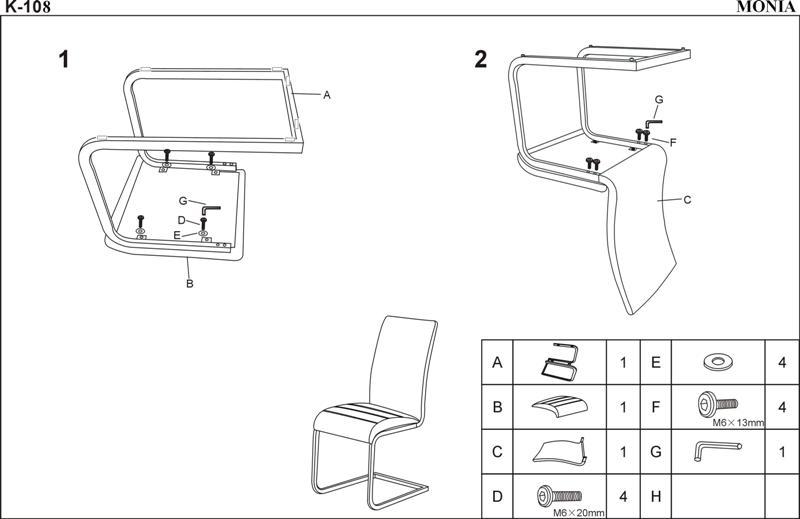 K-108

MONIA

1

A

G

D

E

B

2

G

F

C

| A | | 1 | E | | 4 |
|---|---|---|---|---|---|
| B | | 1 | F | M6×13mm | 4 |
| C | | 1 | G | | 1 |
| D | M6×20mm | 4 | H | | |