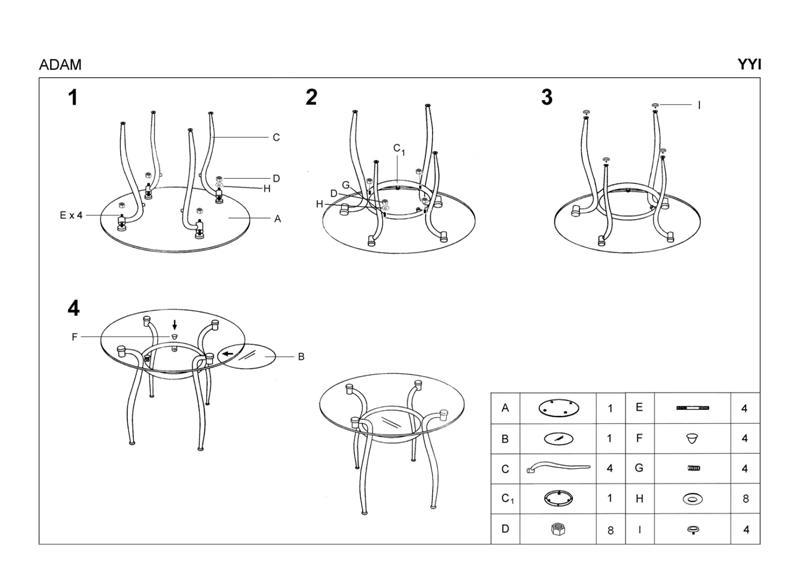 ADAM

YYI

1

C

D

H

E x 4

A

2

$C_1$

G

D

H

3

I

4

F

B

| A |  | 1 | E |  | 4 |
|---|---|---|---|---|---|
| B |  | 1 | F |  | 4 |
| C |  | 4 | G |  | 4 |
| $C_1$ |  | 1 | H |  | 8 |
| D |  | 8 | I |  | 4 |