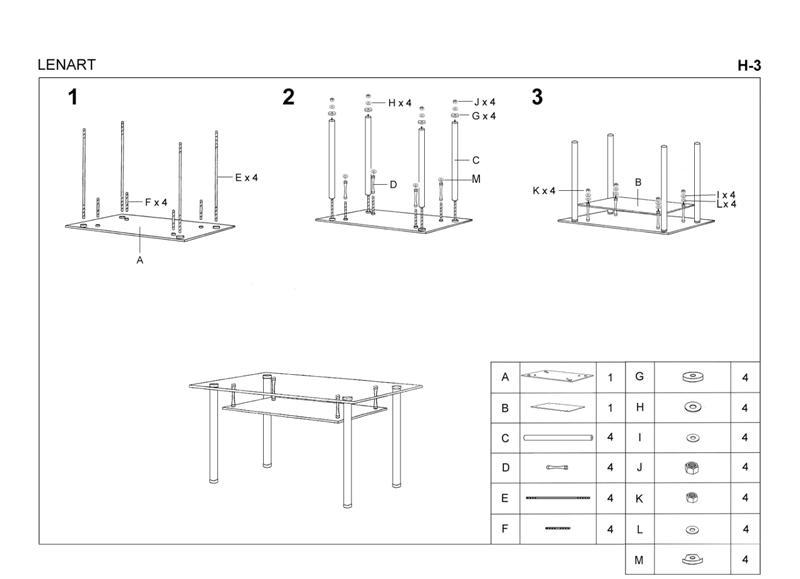 LENART

H-3

1

E x 4

F x 4

A

2

H x 4

J x 4

G x 4

C

D

M

3

K x 4

B

I x 4

L x 4

| A | | 1 | G | | 4 |
|---|---|---|---|---|---|
| B | | 1 | H | | 4 |
| C | | 4 | I | | 4 |
| D | | 4 | J | | 4 |
| E | | 4 | K | | 4 |
| F | | 4 | L | | 4 |
| | | | M | | 4 |