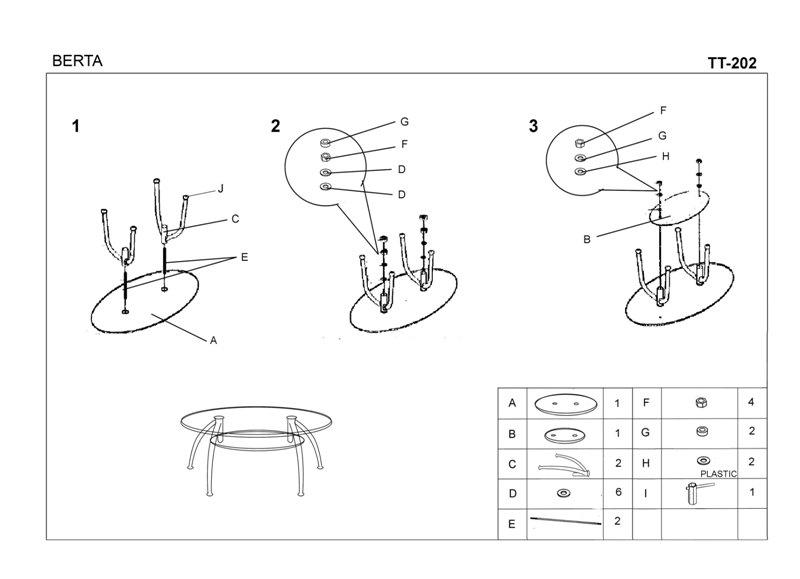 BERTA

TT-202

1

J

C

E

A

2

G

F

D

D

3

F

G

H

B

| A |  | 1 | F |  | 4 |
|---|---|---|---|---|---|
| B |  | 1 | G |  | 2 |
| C |  | 2 | H | PLASTIC | 2 |
| D |  | 6 | I |  | 1 |
| E |  | 2 |  |  |  |