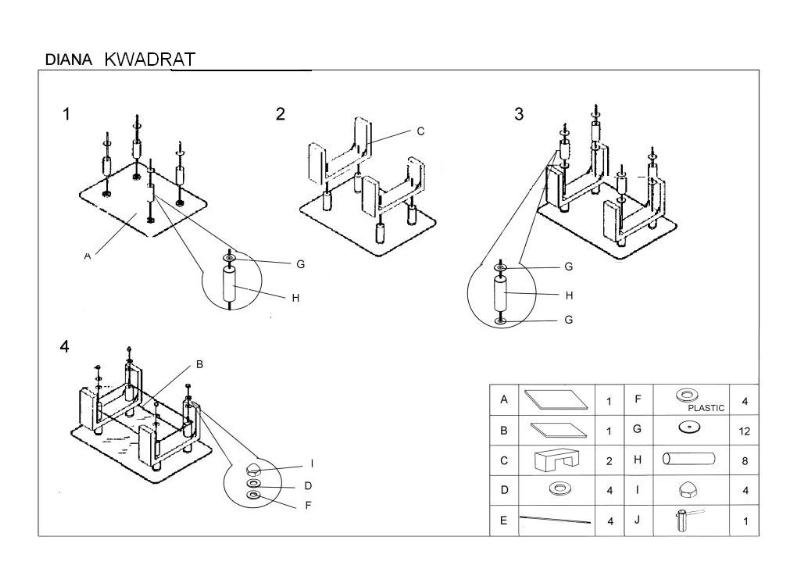 DIANA KWADRAT

1

A

G

H

2

C

3

G

H

G

4

B

I

D

F

| A | | 1 | F | PLASTIC | 4 |
|---|---|---|---|---|---|
| B | | 1 | G | | 12 |
| C | | 2 | H | | 8 |
| D | | 4 | I | | 4 |
| E | | 4 | J | | 1 |