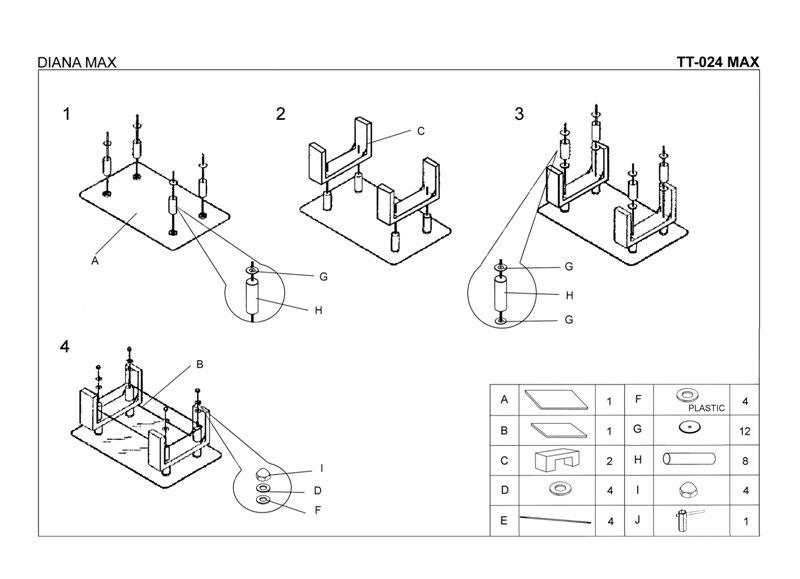 DIANA MAX

TT-024 MAX

1

A

G

H

2

C

3

G

H

G

4

B

I

D

F

| A | | 1 | F | PLASTIC | 4 |
|---|---|---|---|---|---|
| B | | 1 | G | | 12 |
| C | | 2 | H | | 8 |
| D | | 4 | I | | 4 |
| E | | 4 | J | | 1 |