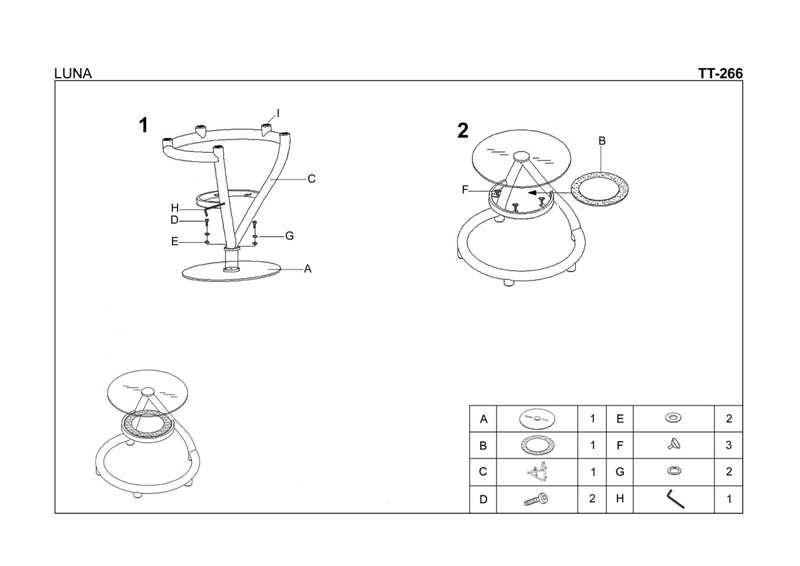 LUNA

TT-266

1

I
C
H
D
E
G
A

2

B
F

| A | | 1 | E | | 2 |
|---|---|---|---|---|---|
| B | | 1 | F | | 3 |
| C | | 1 | G | | 2 |
| D | | 2 | H | | 1 |