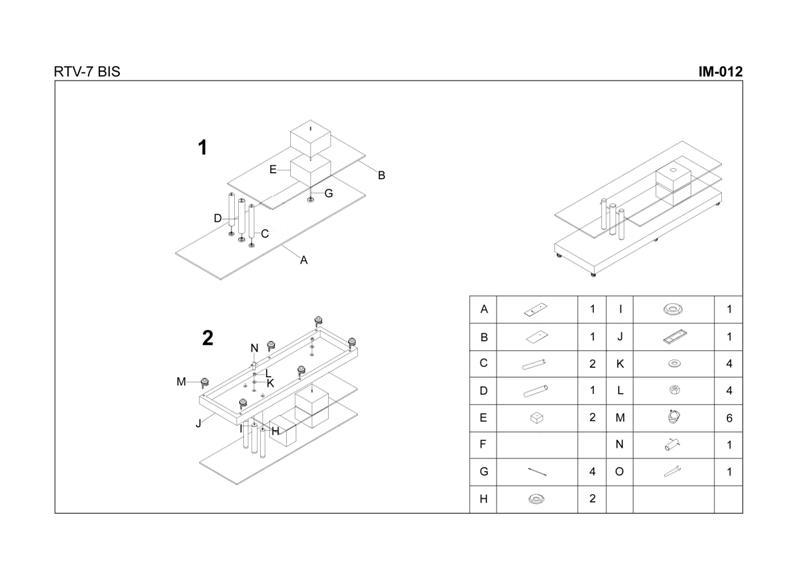 RTV-7 BIS

IM-012

1

E
B
G
D
C
A

2

N
L
K
M
J
I
H

| A | | 1 | I | | 1 |
|---|---|---|---|---|---|
| B | | 1 | J | | 1 |
| C | | 2 | K | | 4 |
| D | | 1 | L | | 4 |
| E | | 2 | M | | 6 |
| F | | | N | | 1 |
| G | | 4 | O | | 1 |
| H | | 2 | | | |