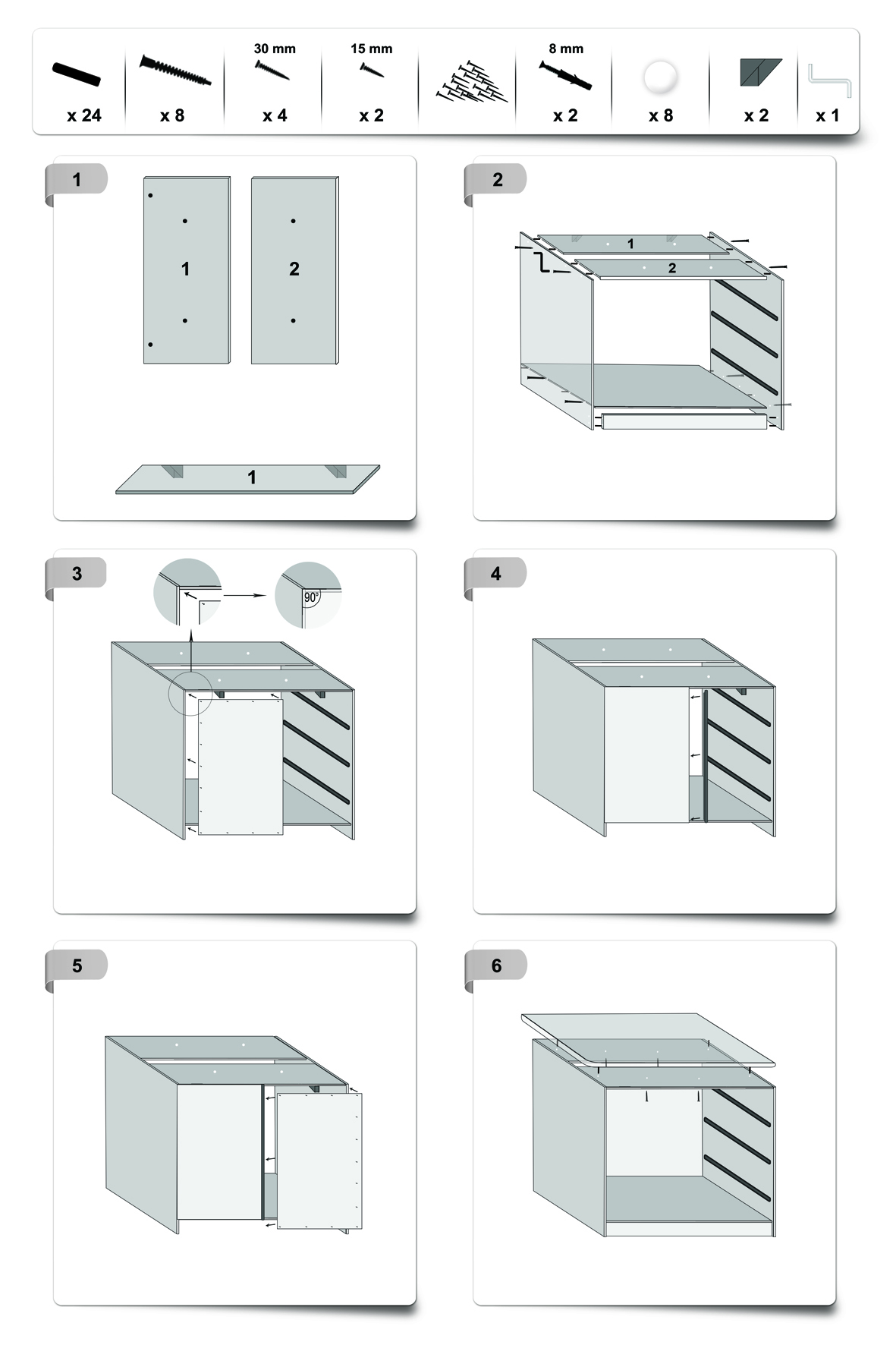 x 24

x 8

30 mm
x 4

15 mm
x 2

8 mm
x 2

x 8

x 2

x 1

1

1

2

1

2

1

2

3

90°

4

5

6