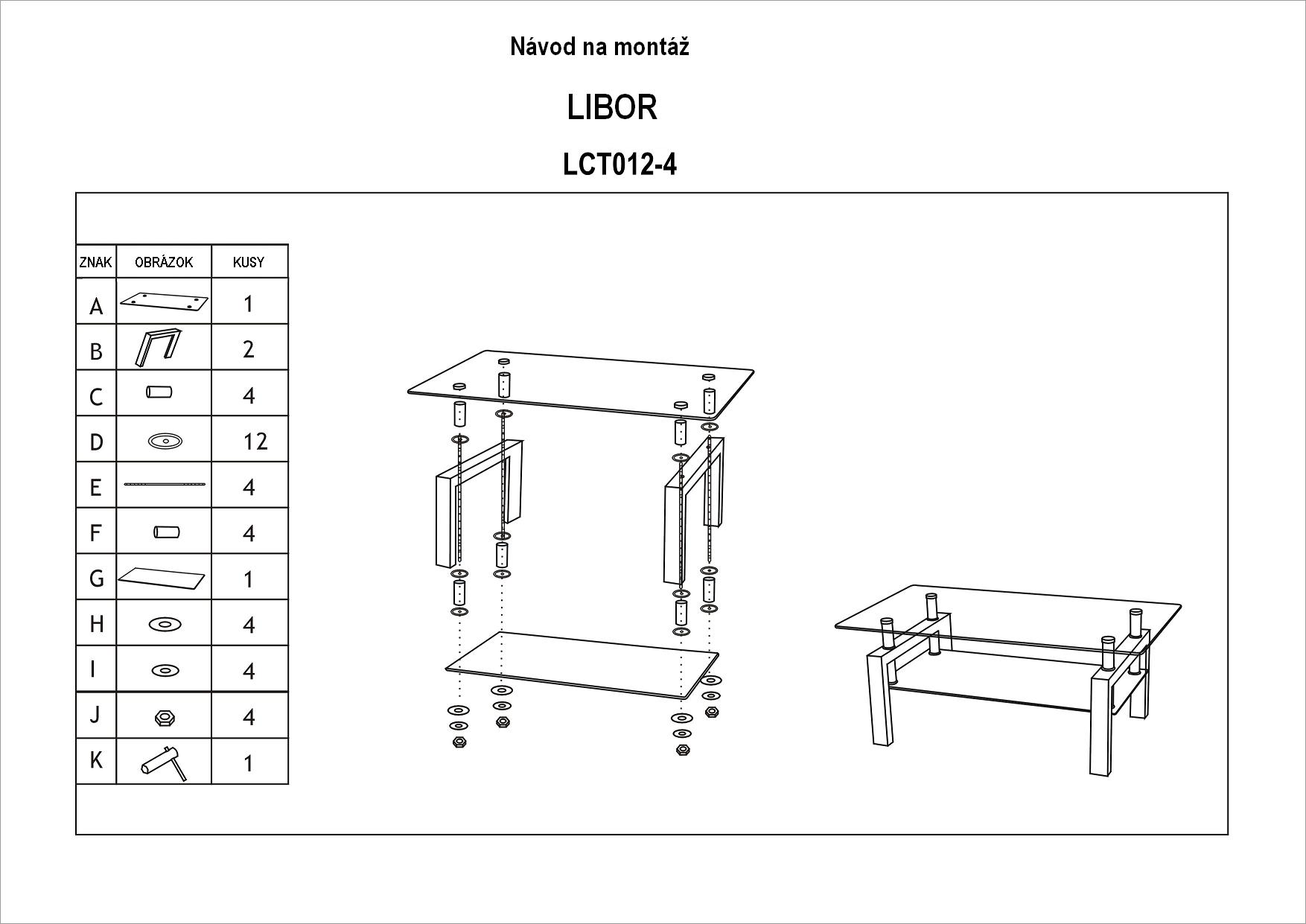 Návod na montáž

LIBOR

LCT012-4

| ZNAK | OBRÁZOK | KUSY |
|---|---|---|
| A | | 1 |
| B | | 2 |
| C | | 4 |
| D | | 12 |
| E | | 4 |
| F | | 4 |
| G | | 1 |
| H | | 4 |
| I | | 4 |
| J | | 4 |
| K | | 1 |