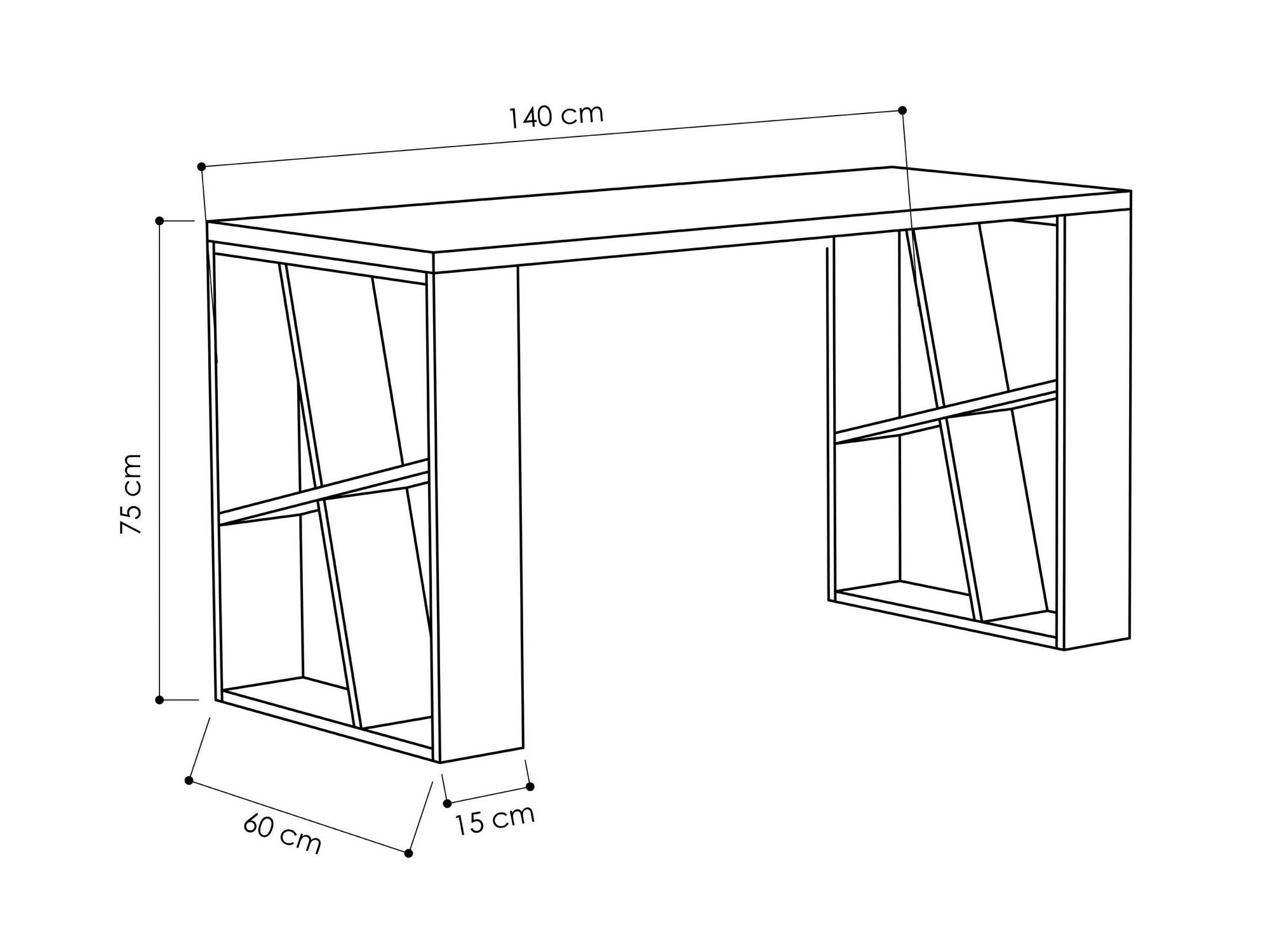 140 cm

75 cm

60 cm

15 cm