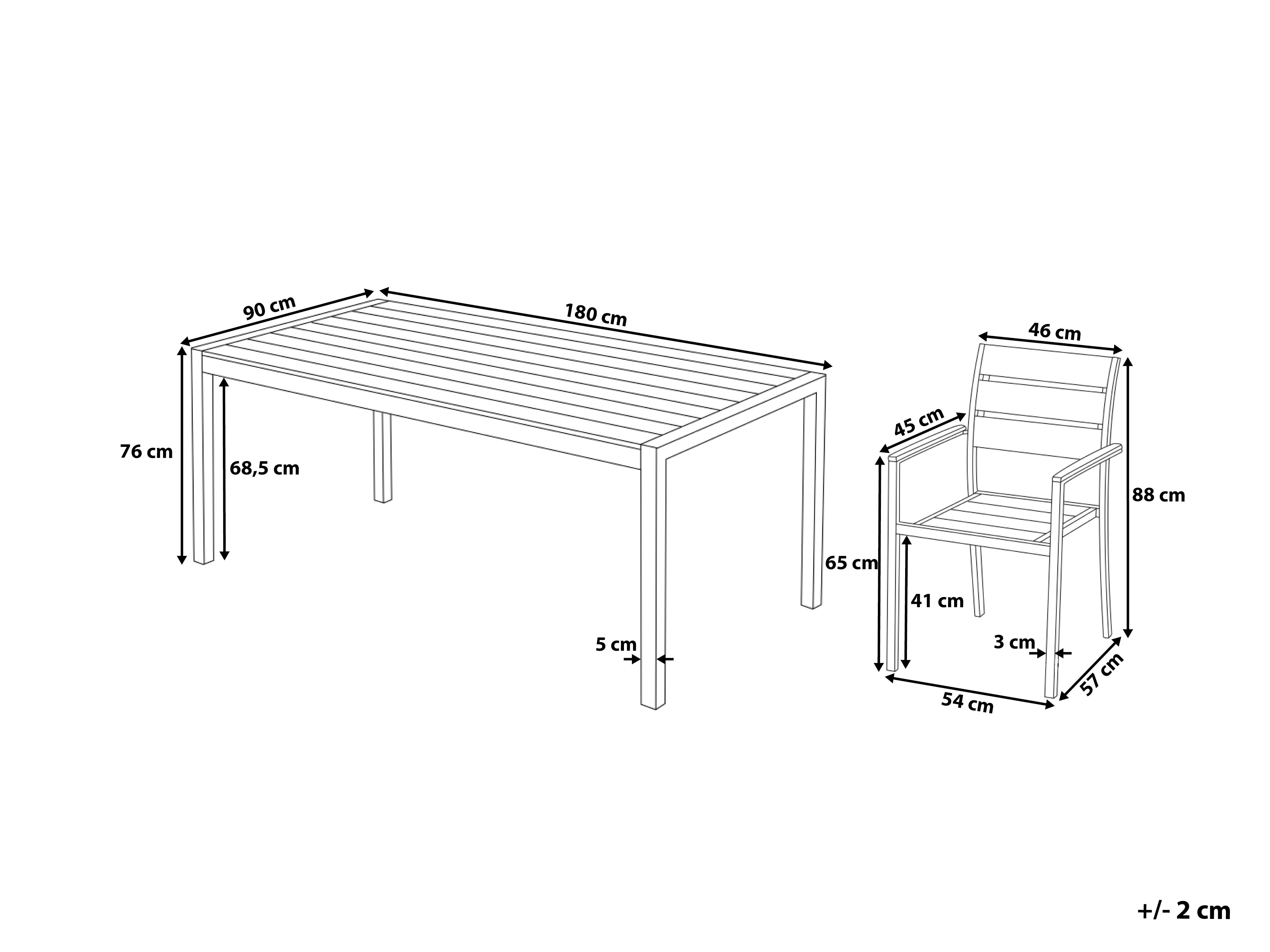 90 cm
180 cm
76 cm
68,5 cm
5 cm
46 cm
45 cm
88 cm
65 cm
41 cm
3 cm
54 cm
57 cm
+/- 2 cm