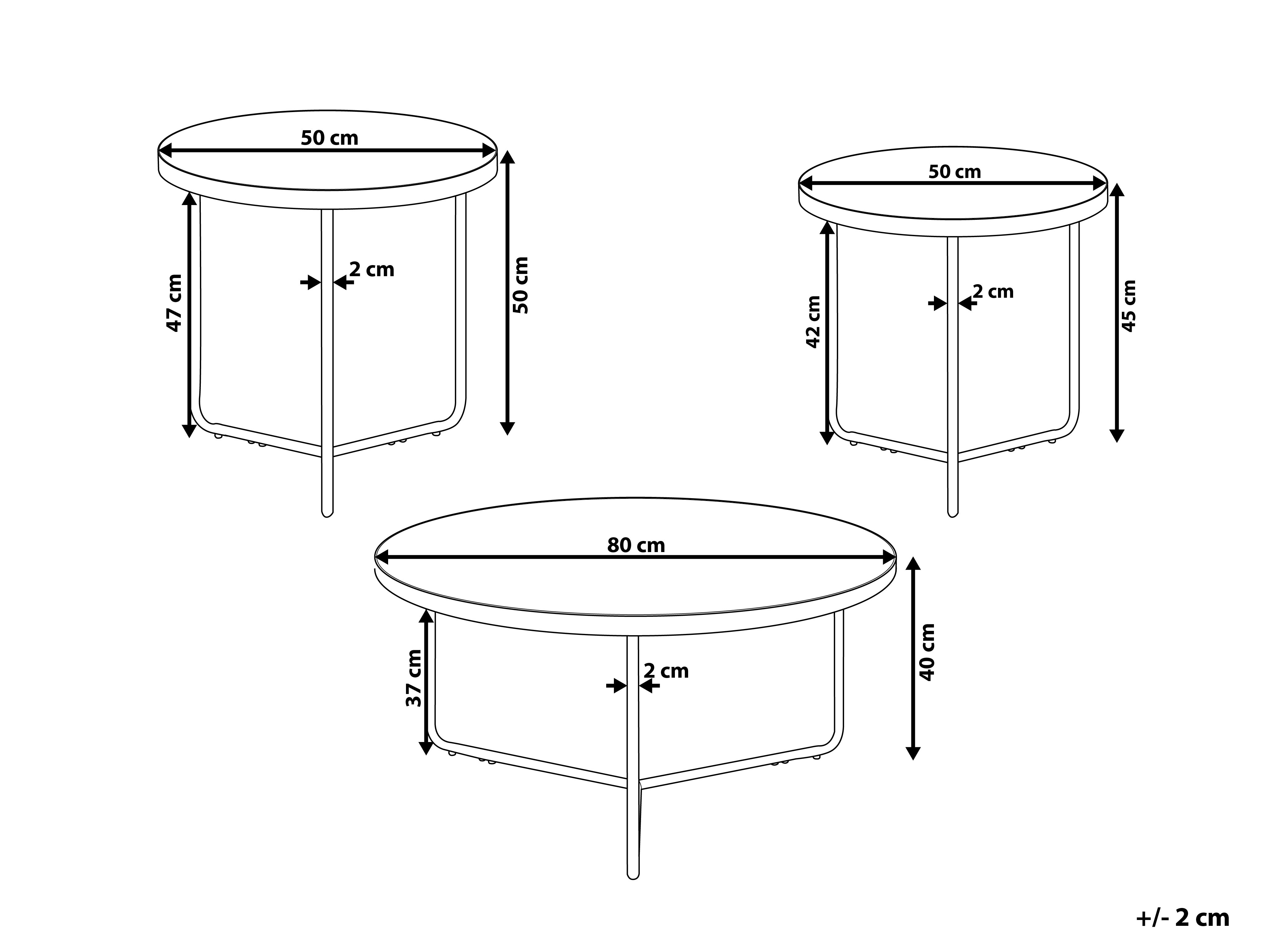 50 cm

47 cm

2 cm

50 cm

50 cm

42 cm

2 cm

45 cm

80 cm

37 cm

2 cm

40 cm

+/- 2 cm