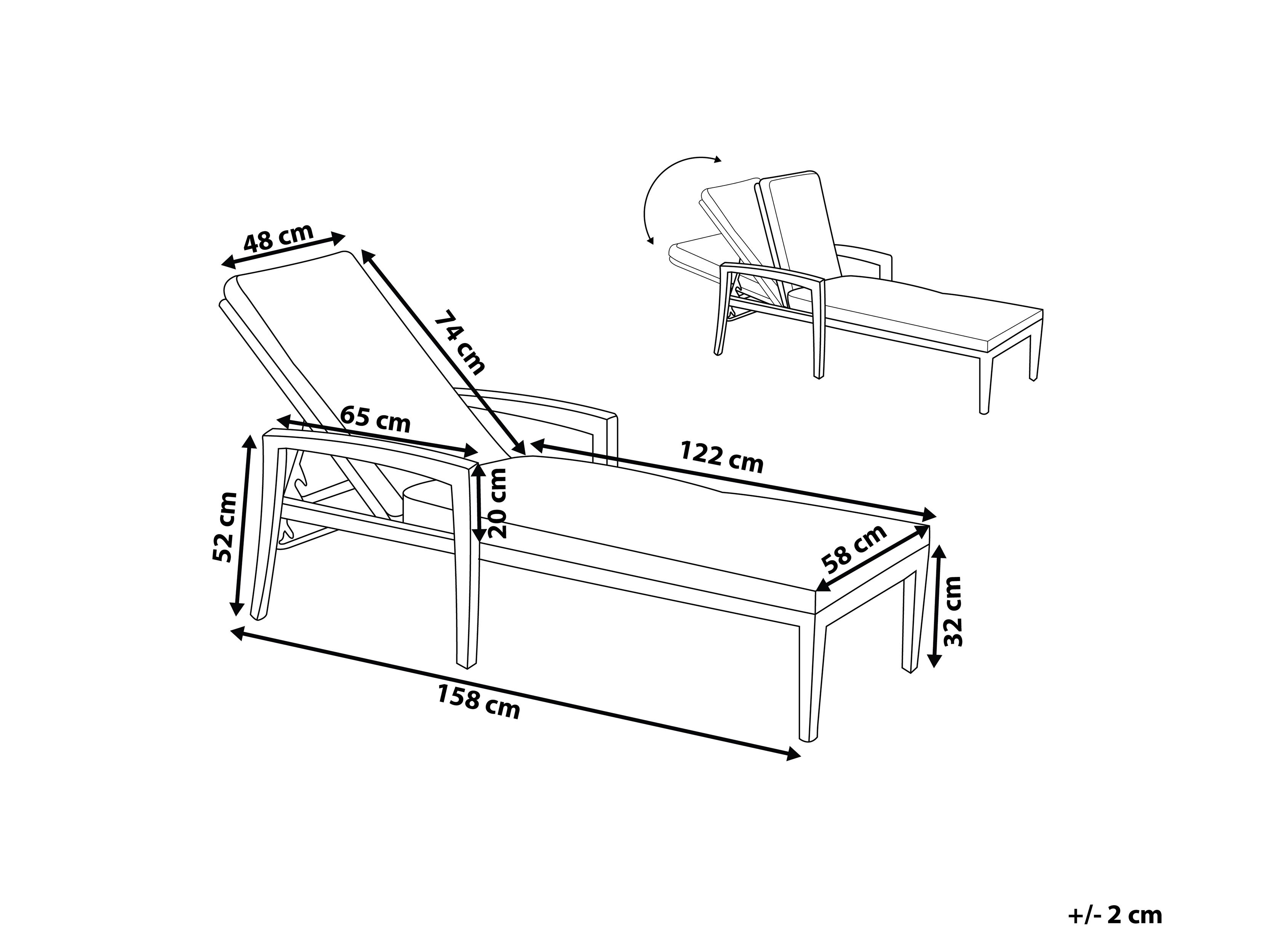 48 cm

74 cm

65 cm

122 cm

52 cm

20 cm

58 cm

32 cm

158 cm

+/- 2 cm