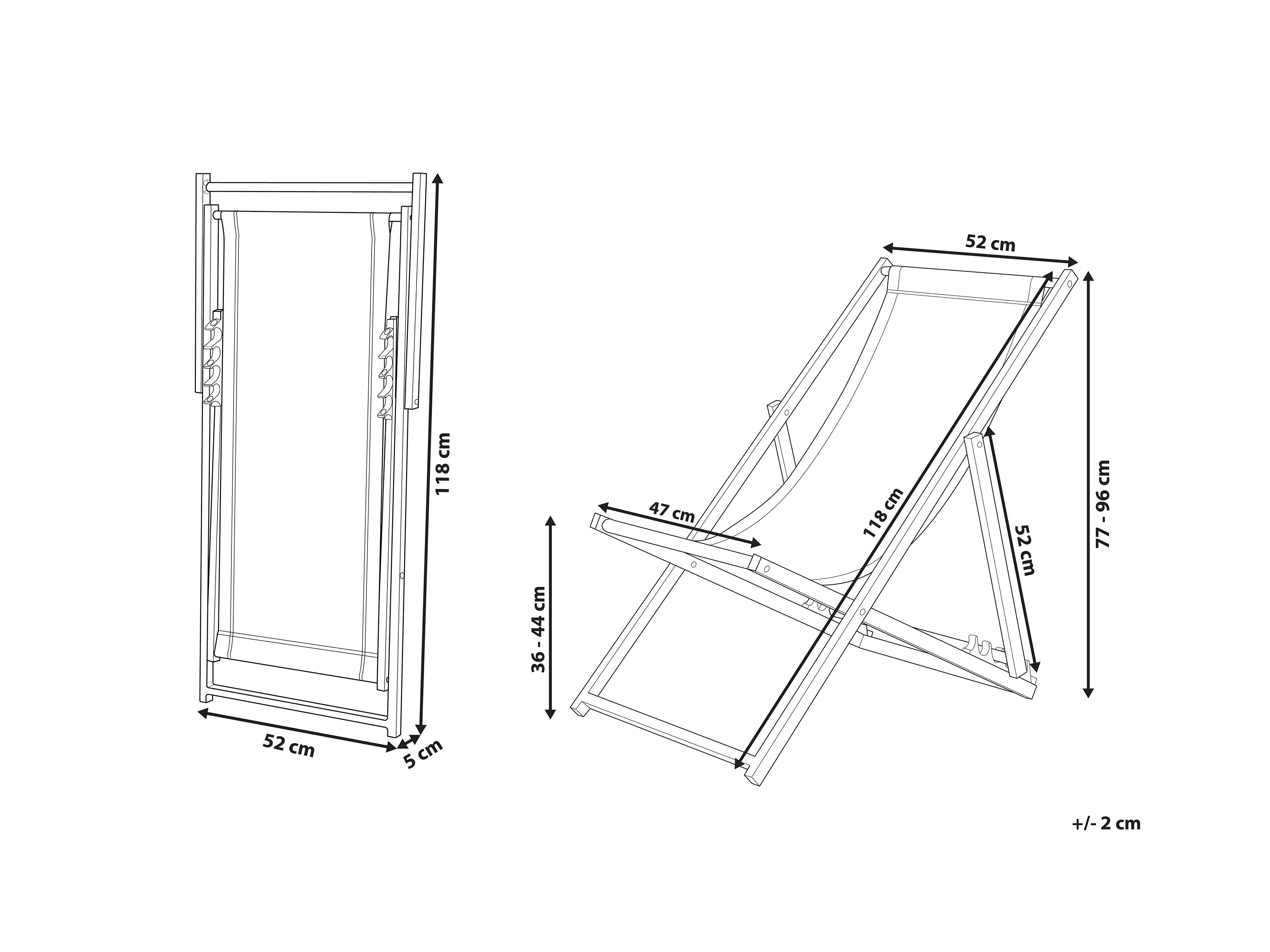 118 cm

52 cm

5 cm

52 cm

47 cm

118 cm

52 cm

77 - 96 cm

36 - 44 cm

+/- 2 cm