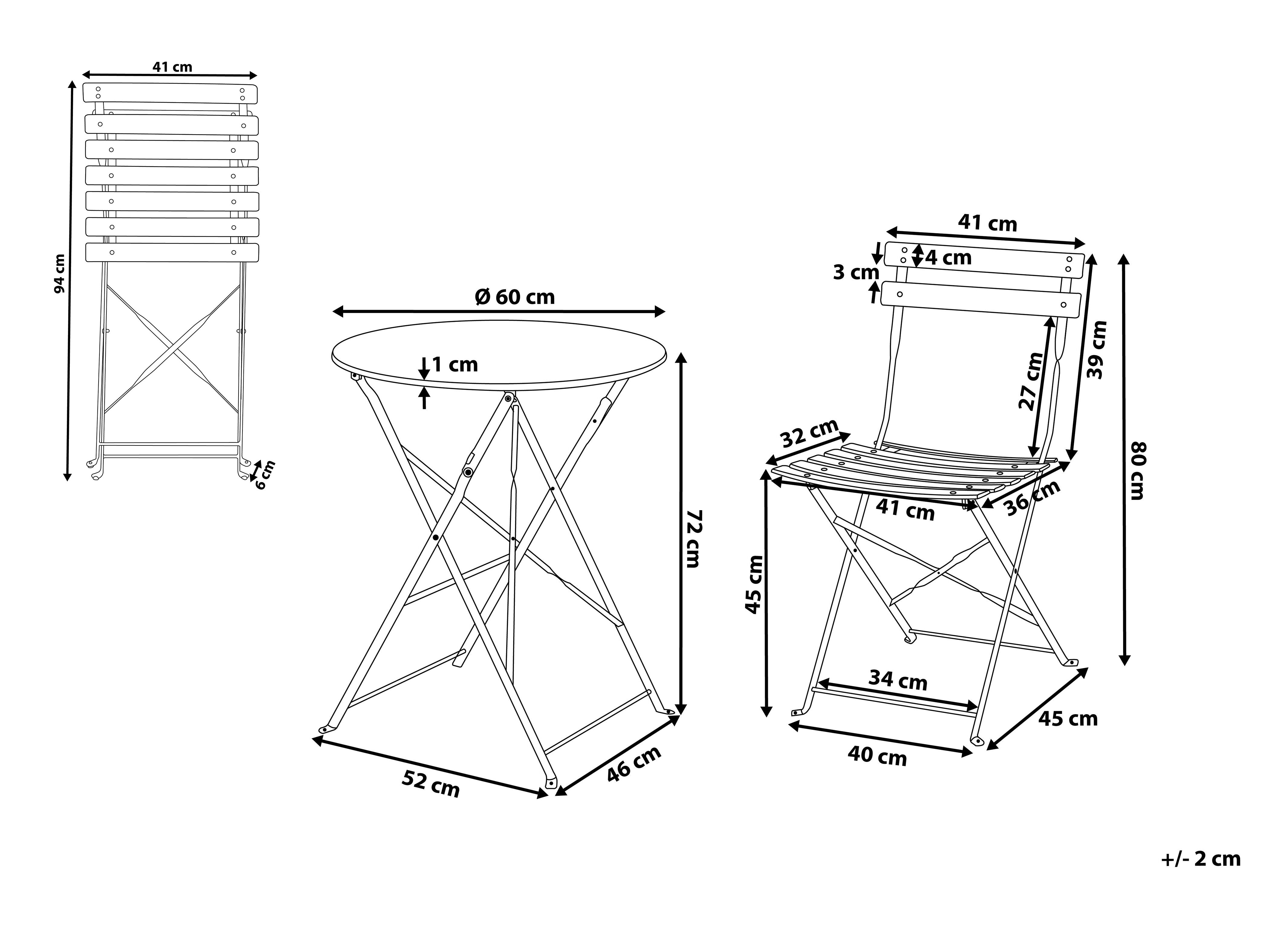 41 cm
94 cm
6 cm
Ø 60 cm
1 cm
72 cm
52 cm
46 cm
41 cm
4 cm
3 cm
39 cm
27 cm
80 cm
32 cm
41 cm
36 cm
45 cm
34 cm
40 cm
45 cm
+/- 2 cm