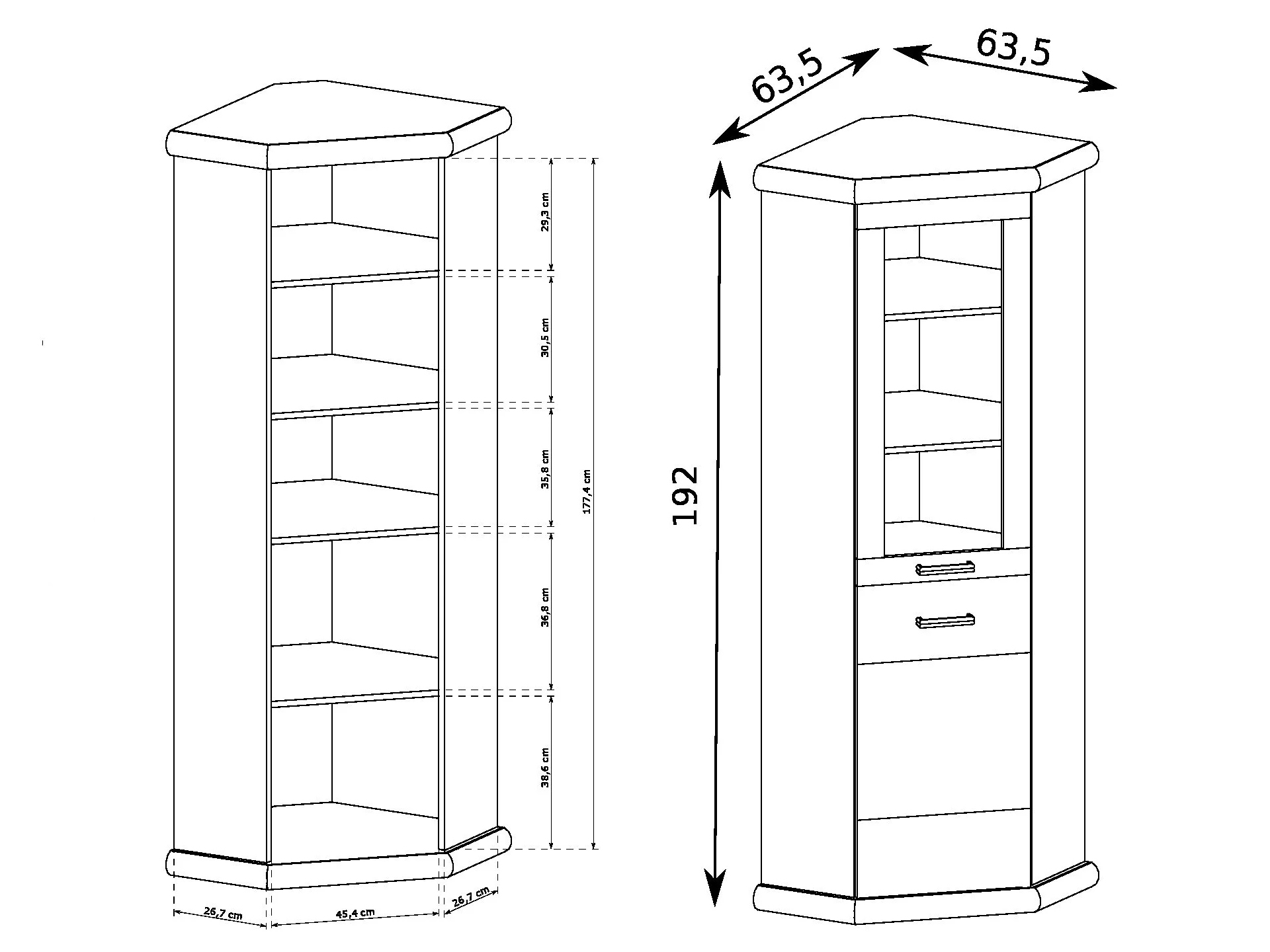 29,3 cm
30,5 cm
35,8 cm
36,8 cm
38,6 cm
177,4 cm
26,7 cm
45,4 cm
26,7 cm
63,5
63,5
192