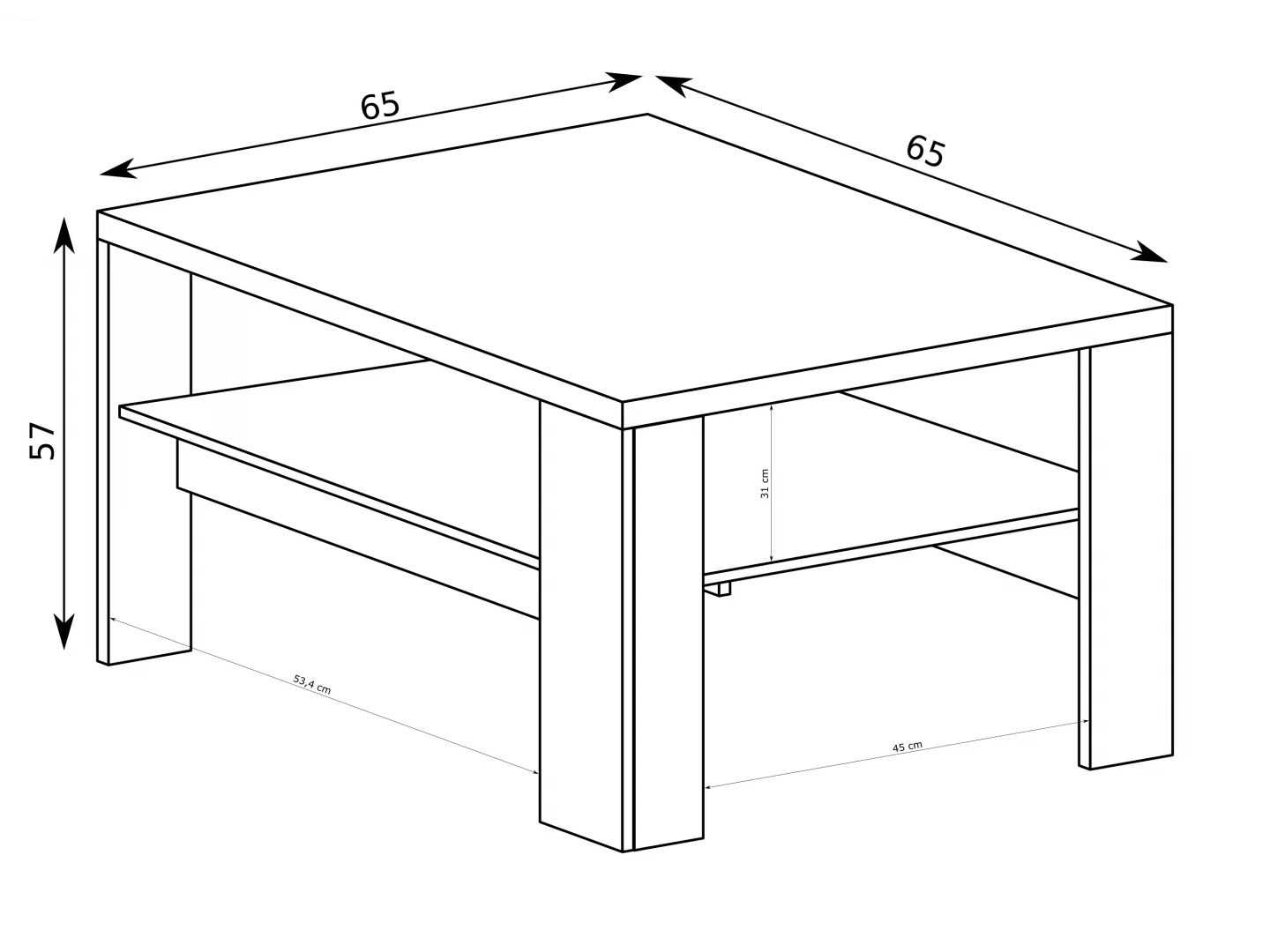 65

65

57

31 cm

53,4 cm

45 cm