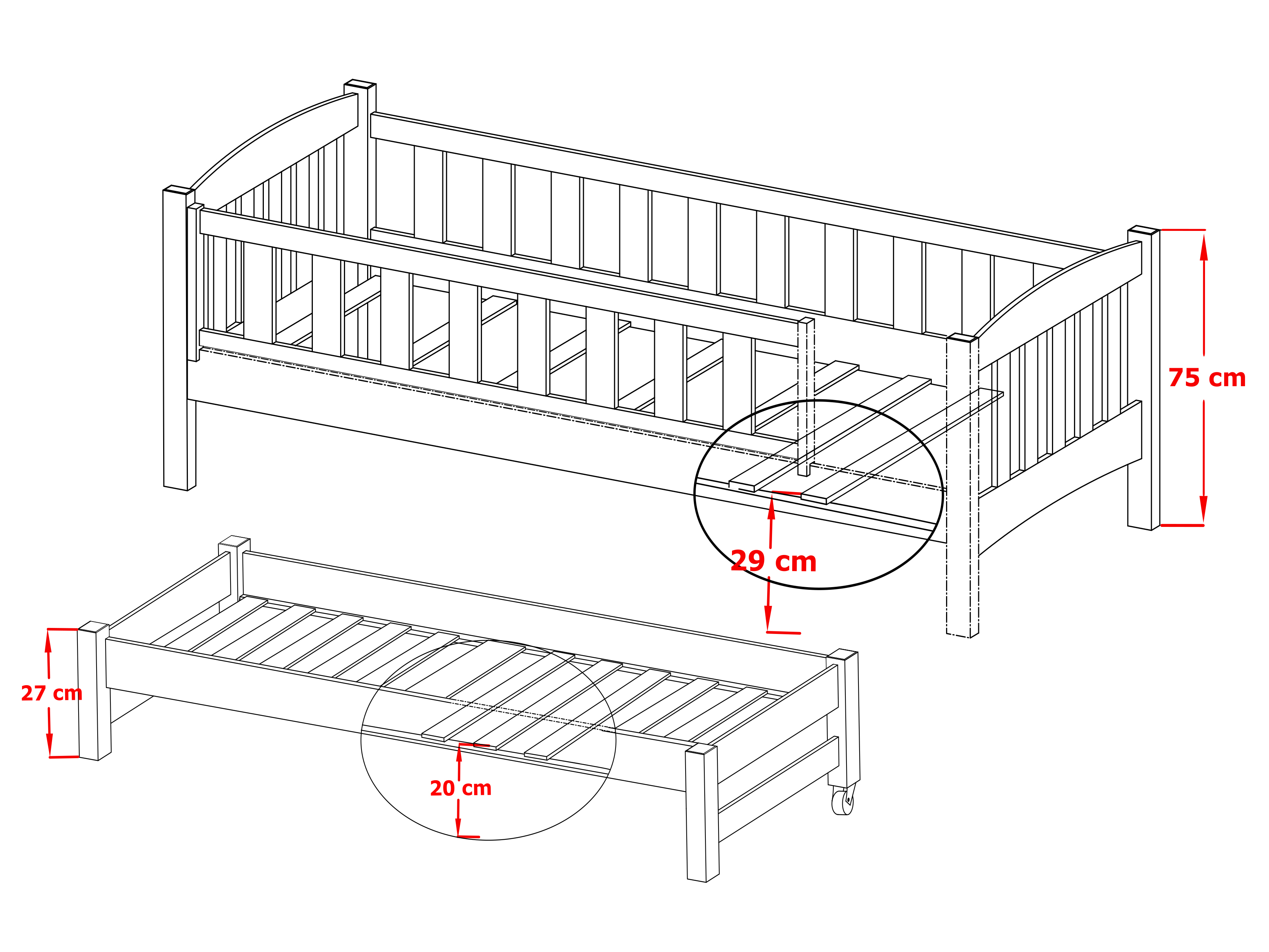 75 cm

29 cm

27 cm

20 cm