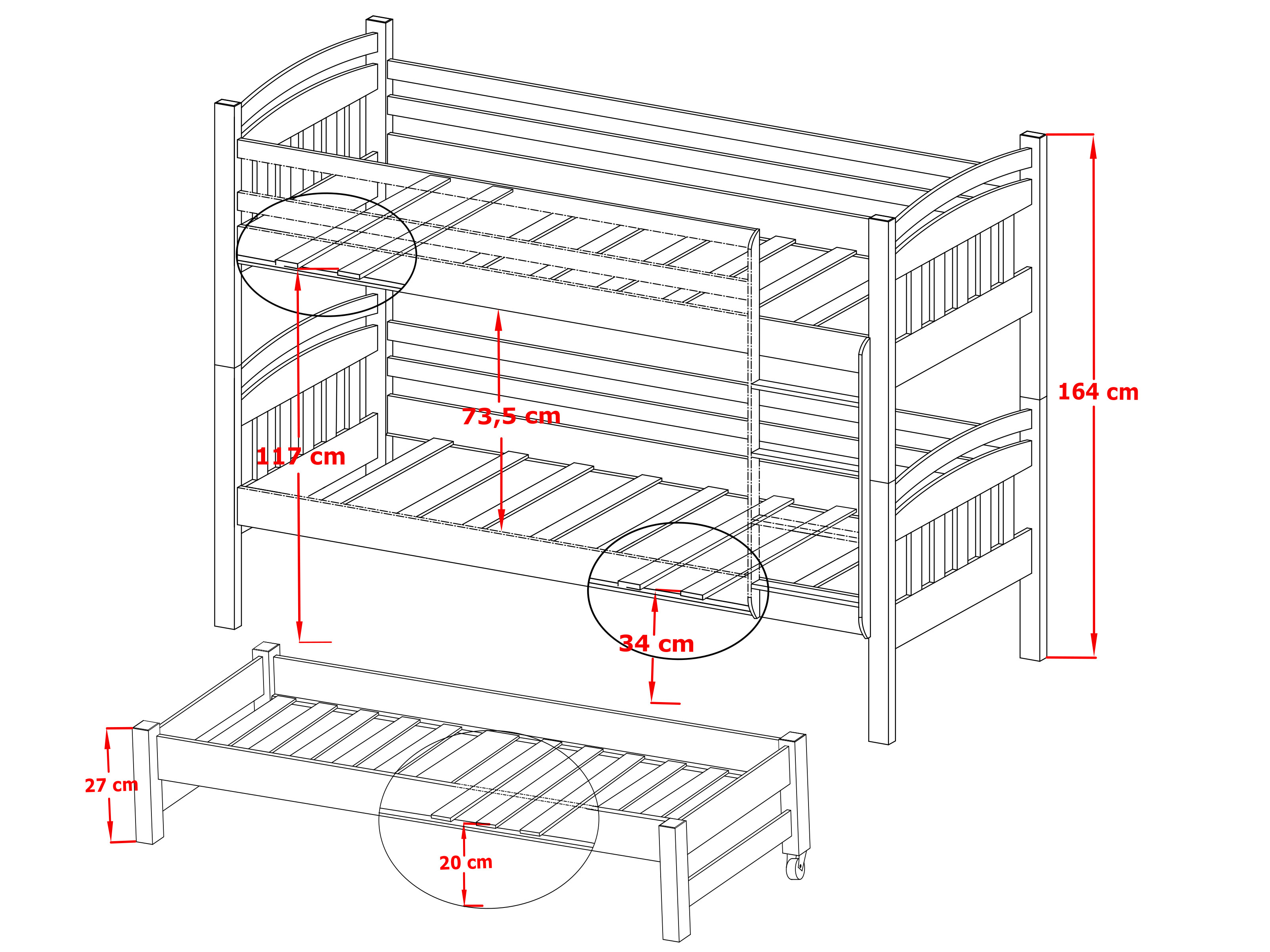 164 cm

73,5 cm

117 cm

34 cm

27 cm

20 cm