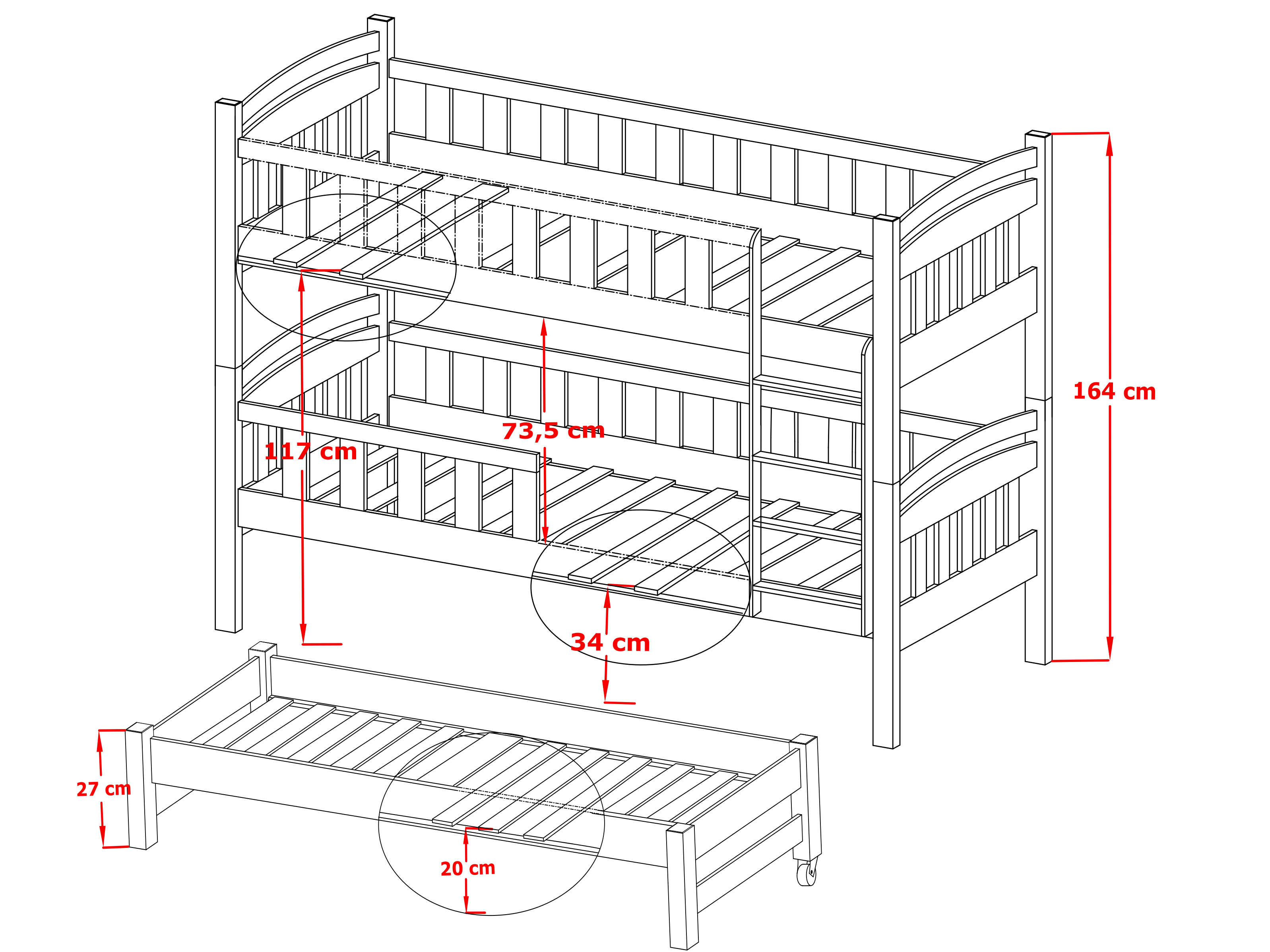 164 cm

73,5 cm

117 cm

34 cm

27 cm

20 cm