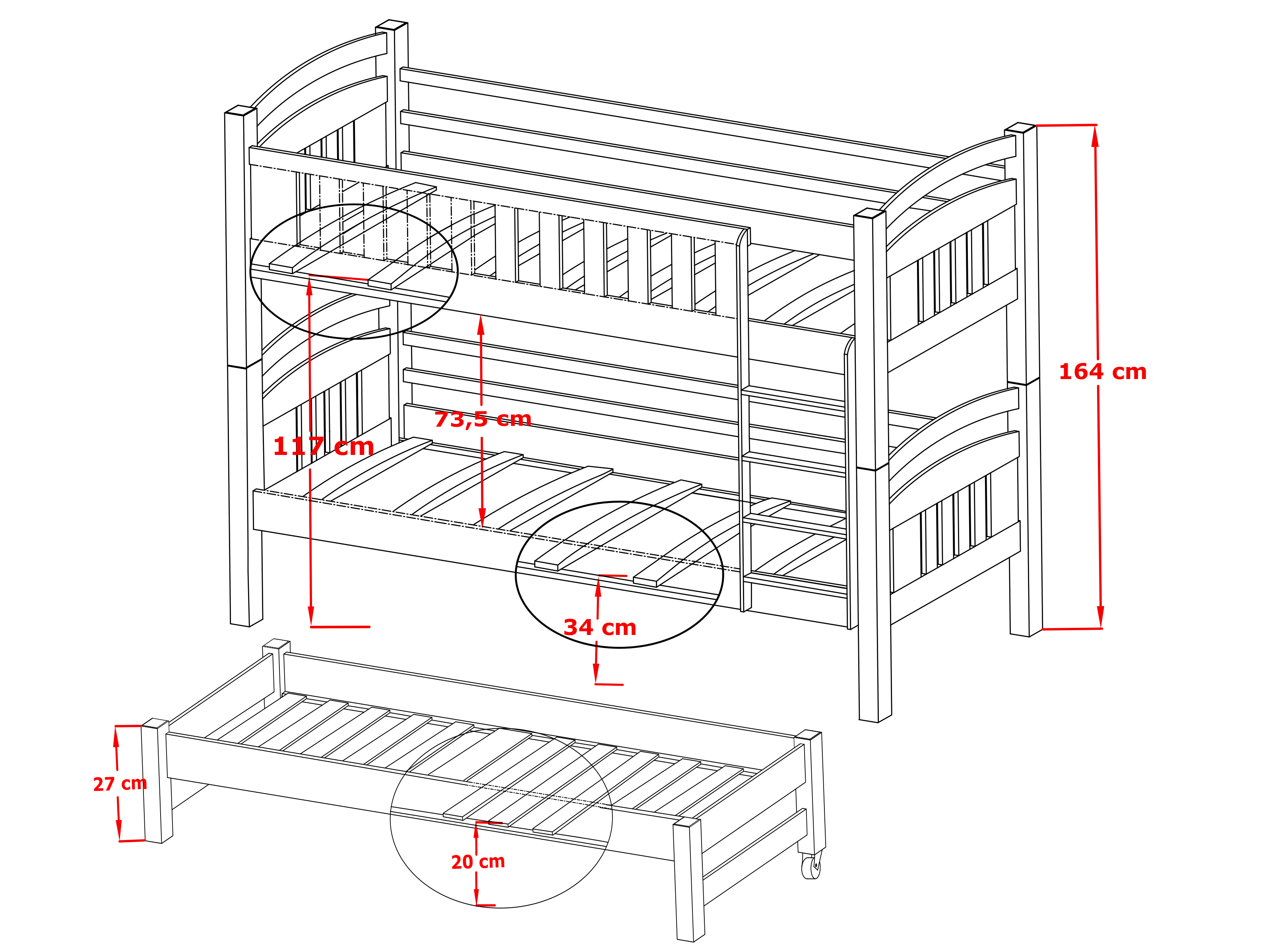 164 cm

73,5 cm

117 cm

34 cm

27 cm

20 cm