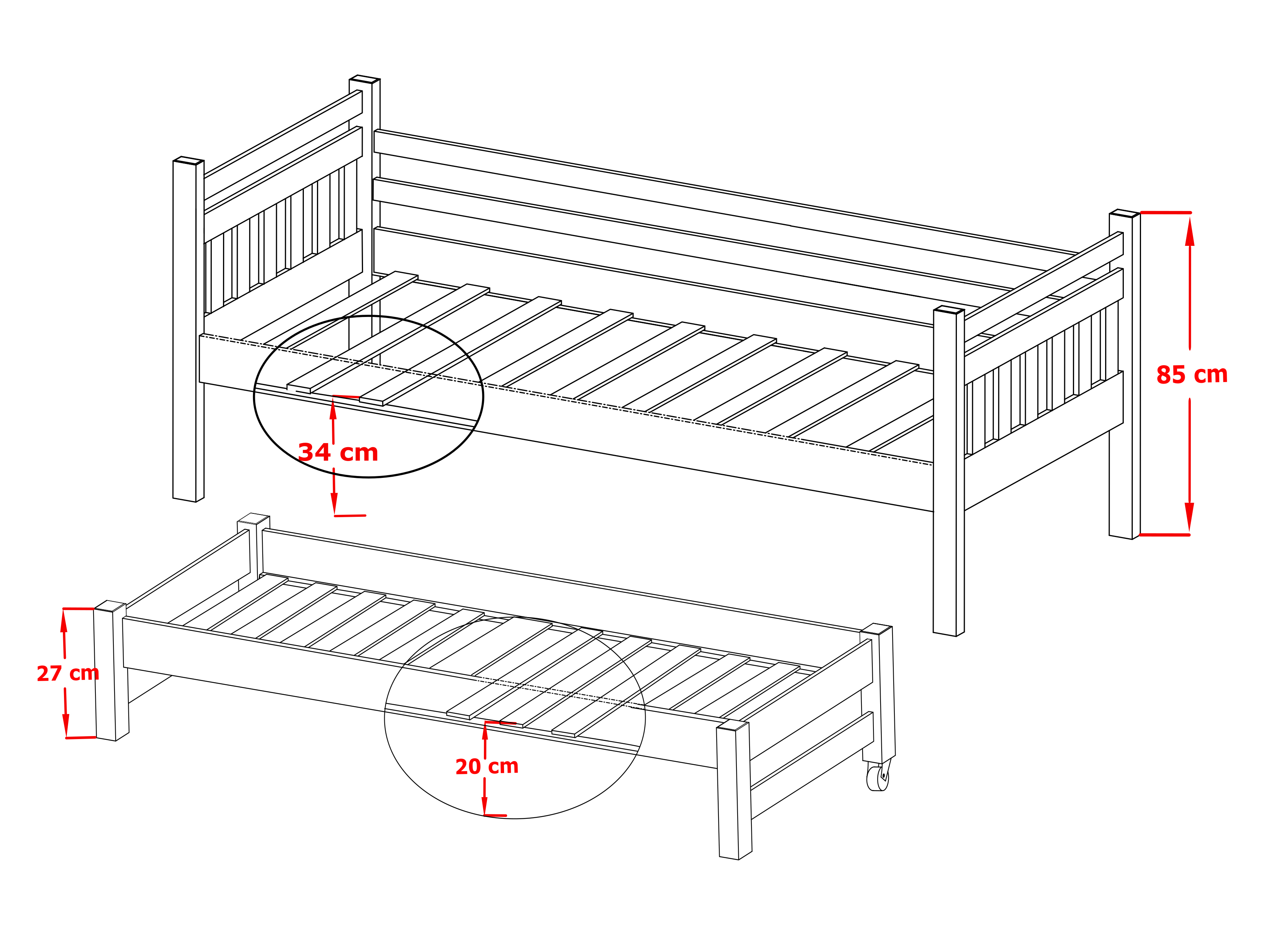 85 cm

34 cm

27 cm

20 cm