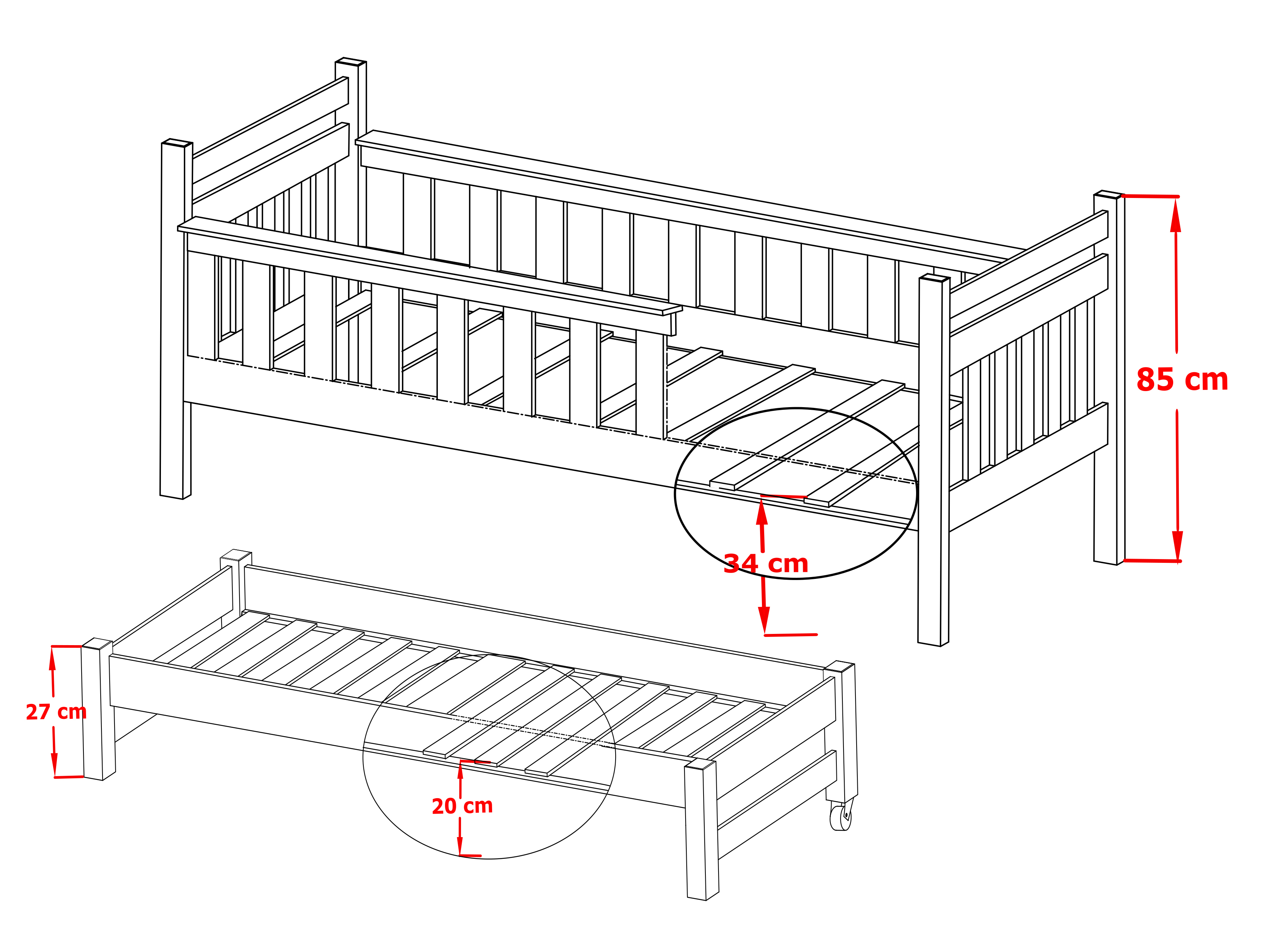 85 cm

34 cm

27 cm

20 cm