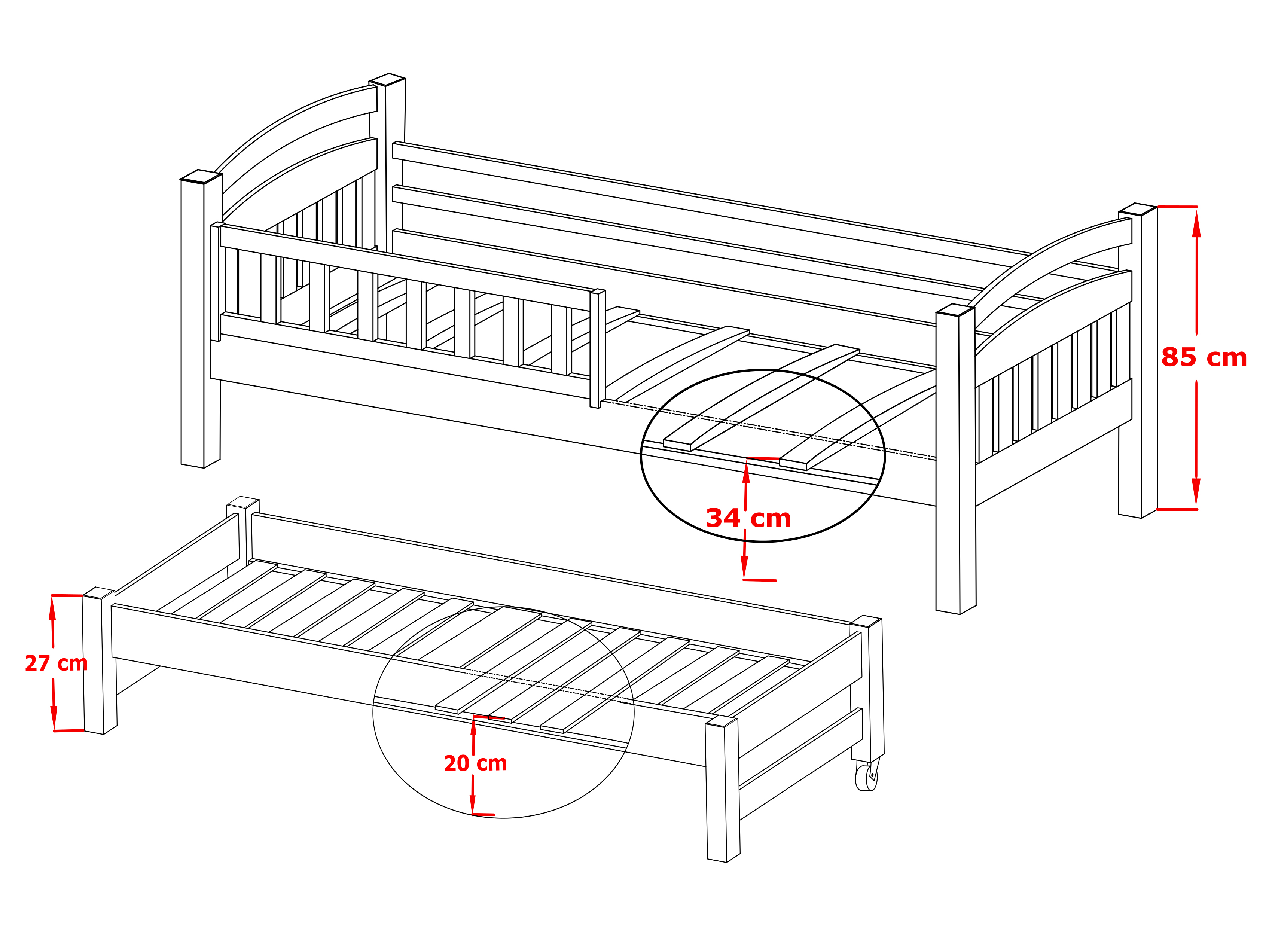 85 cm

34 cm

27 cm

20 cm