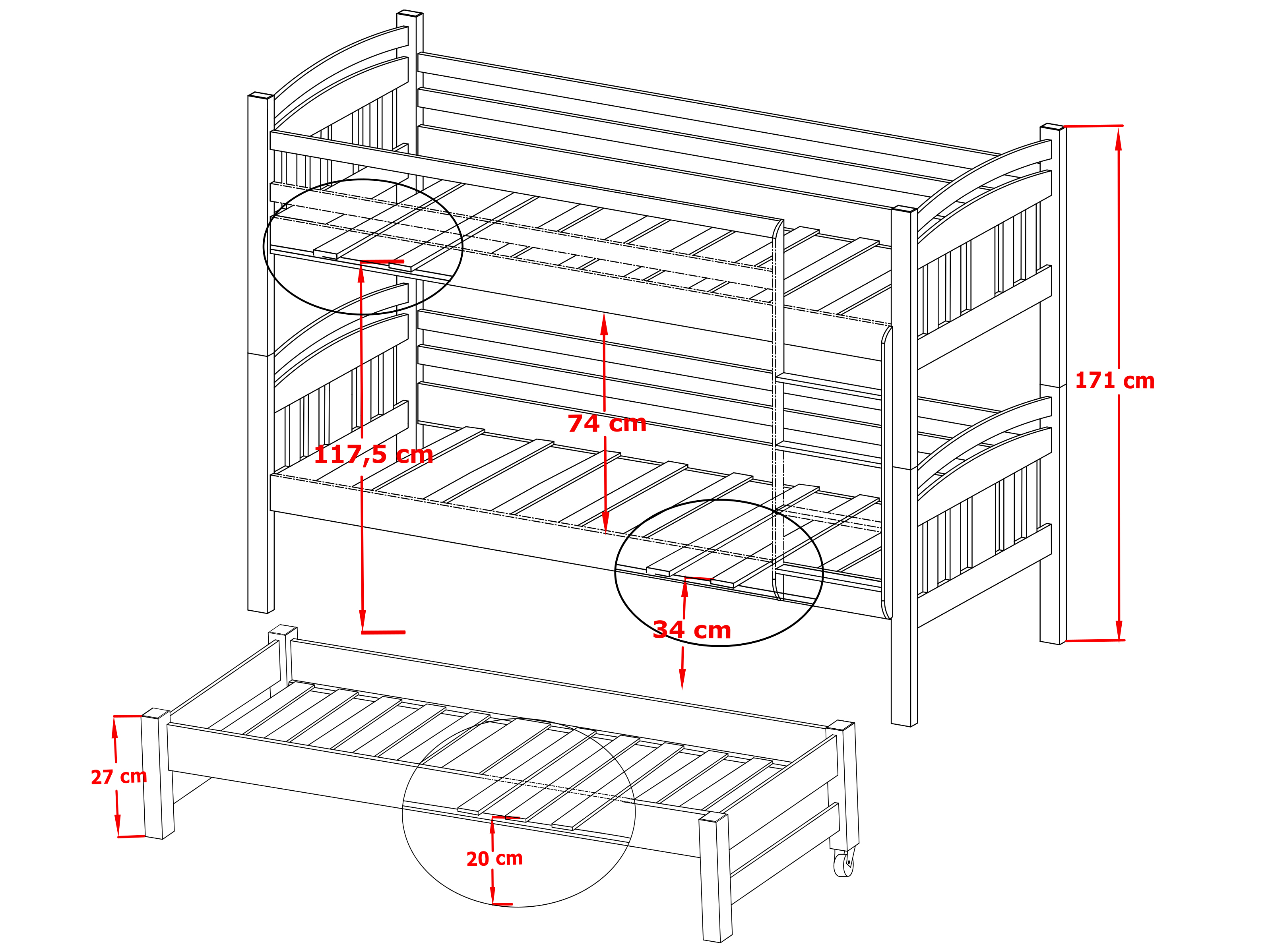 171 cm
74 cm
117,5 cm
34 cm
27 cm
20 cm