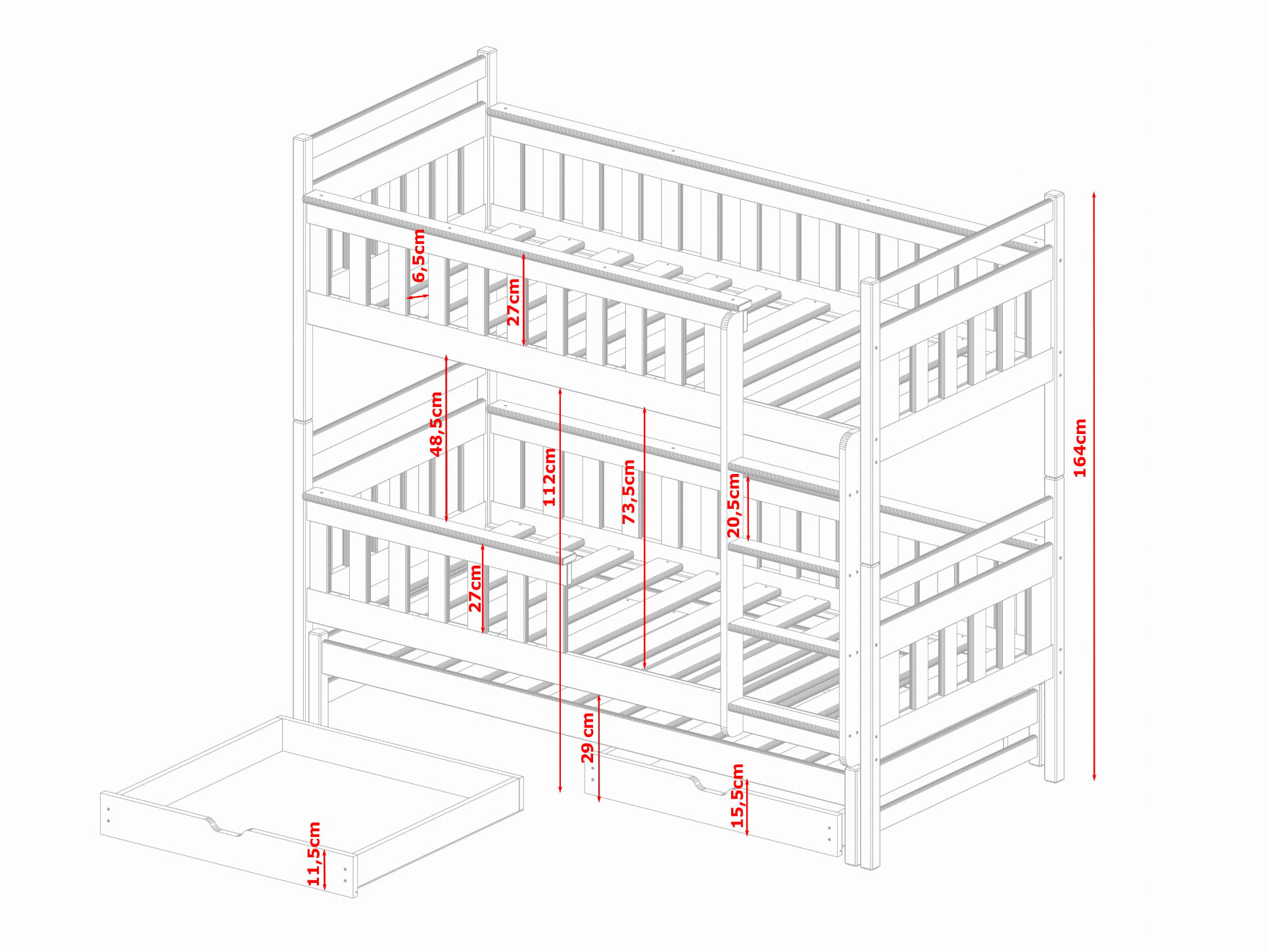 6,5cm
27cm
48,5cm
112cm
73,5cm
20,5cm
164cm
27cm
29 cm
15,5cm
11,5cm