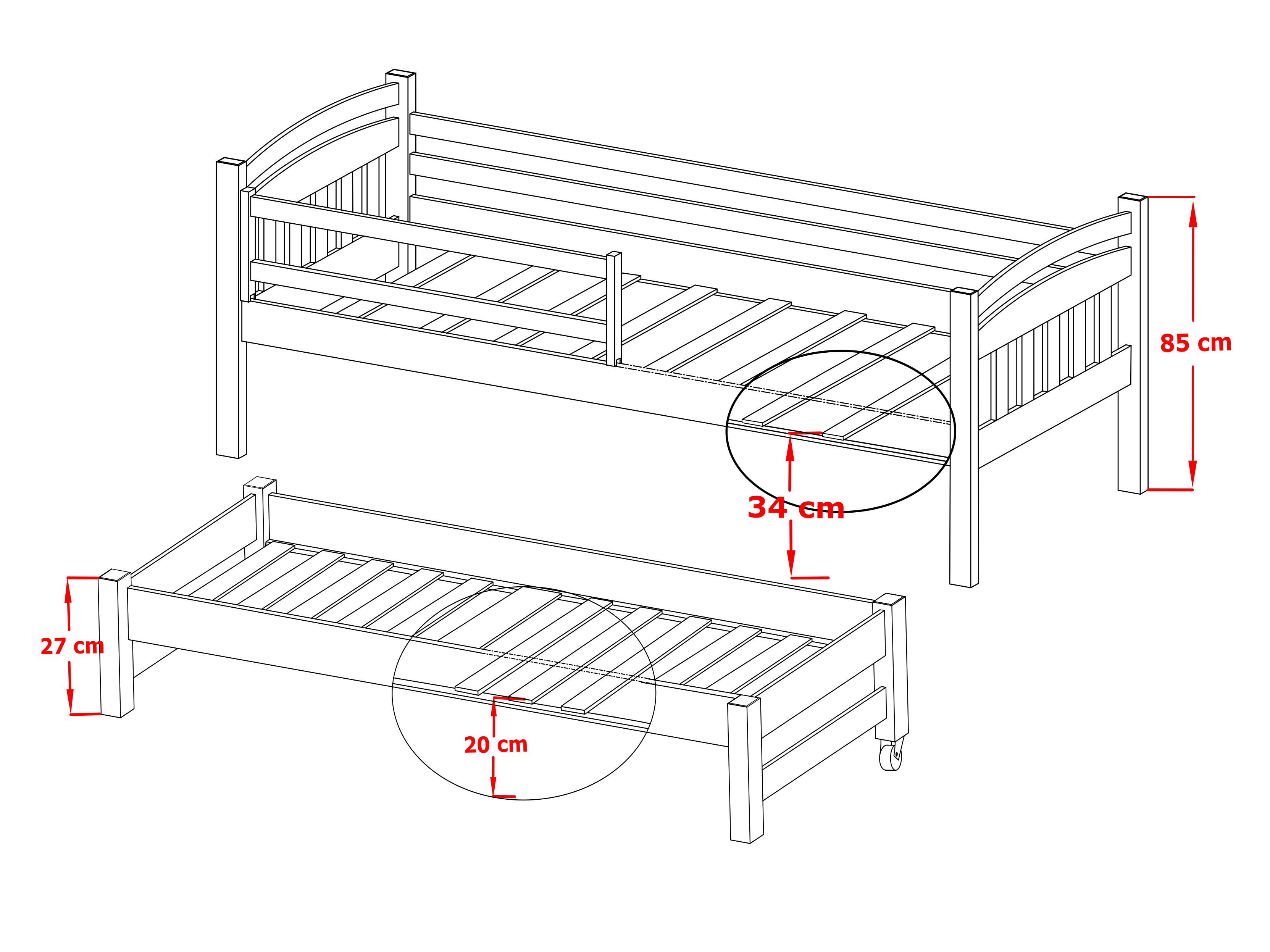 85 cm

34 cm

27 cm

20 cm