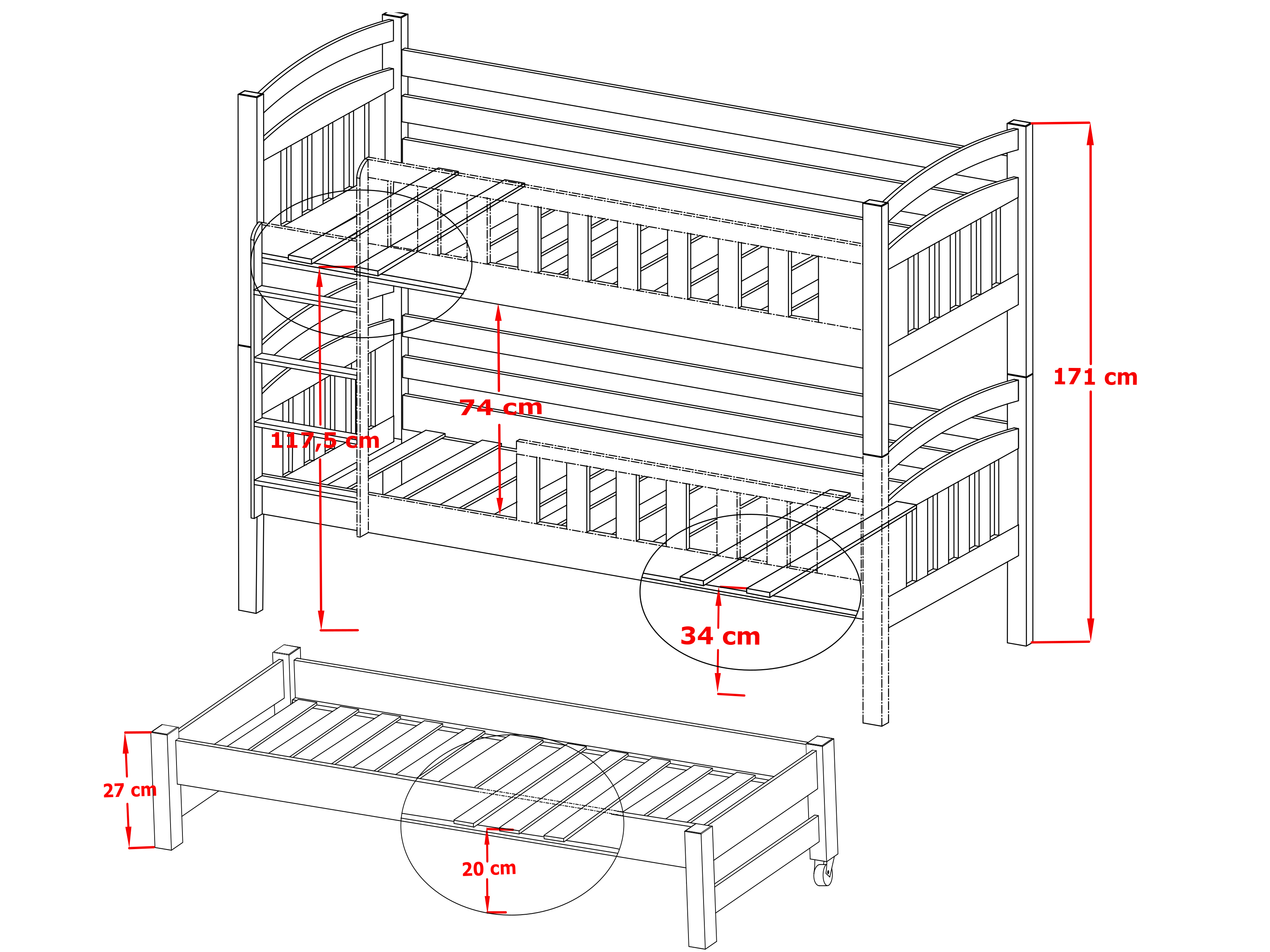 171 cm

74 cm

117,5 cm

34 cm

27 cm

20 cm