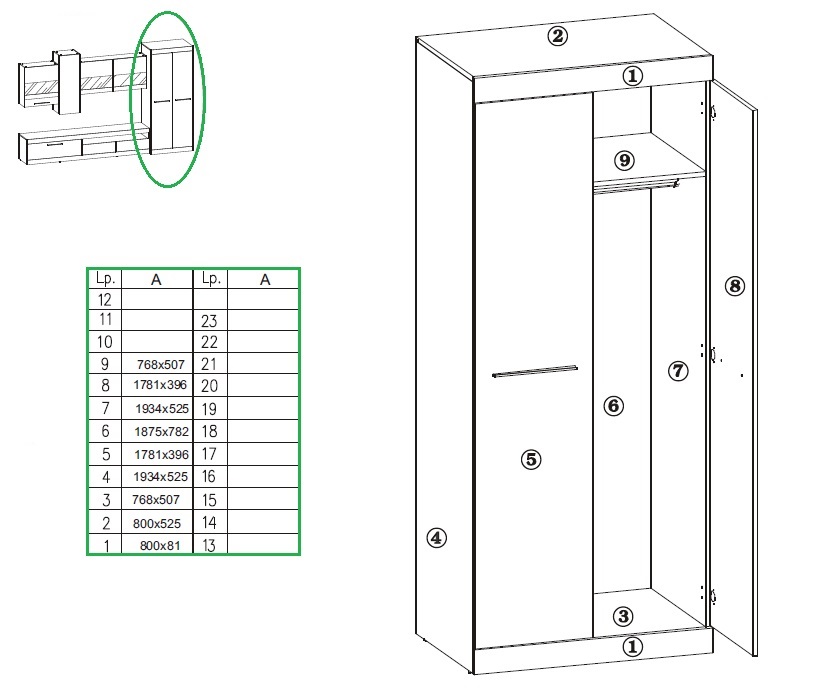 | Lp. | A | Lp. | A |
|---|---|---|---|
| 12 | | | |
| 11 | | 23 | |
| 10 | | 22 | |
| 9 | 768x507 | 21 | |
| 8 | 1781x396 | 20 | |
| 7 | 1934x525 | 19 | |
| 6 | 1875x782 | 18 | |
| 5 | 1781x396 | 17 | |
| 4 | 1934x525 | 16 | |
| 3 | 768x507 | 15 | |
| 2 | 800x525 | 14 | |
| 1 | 800x81 | 13 | |

②
①
⑨
⑧
⑦
⑥
⑤
④
③
①