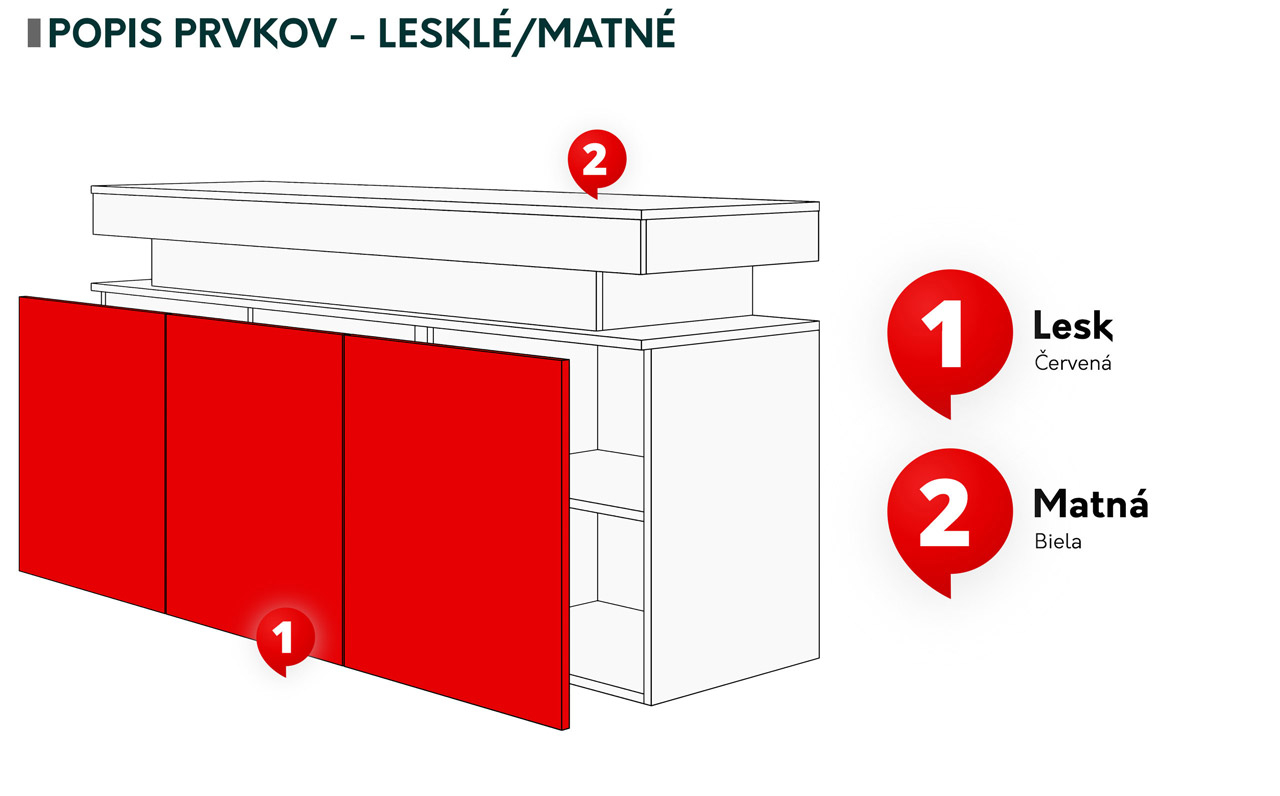 POPIS PRVKOV - LESKLÉ/MATNÉ

2

1

1 Lesk
Červená

2 Matná
Biela