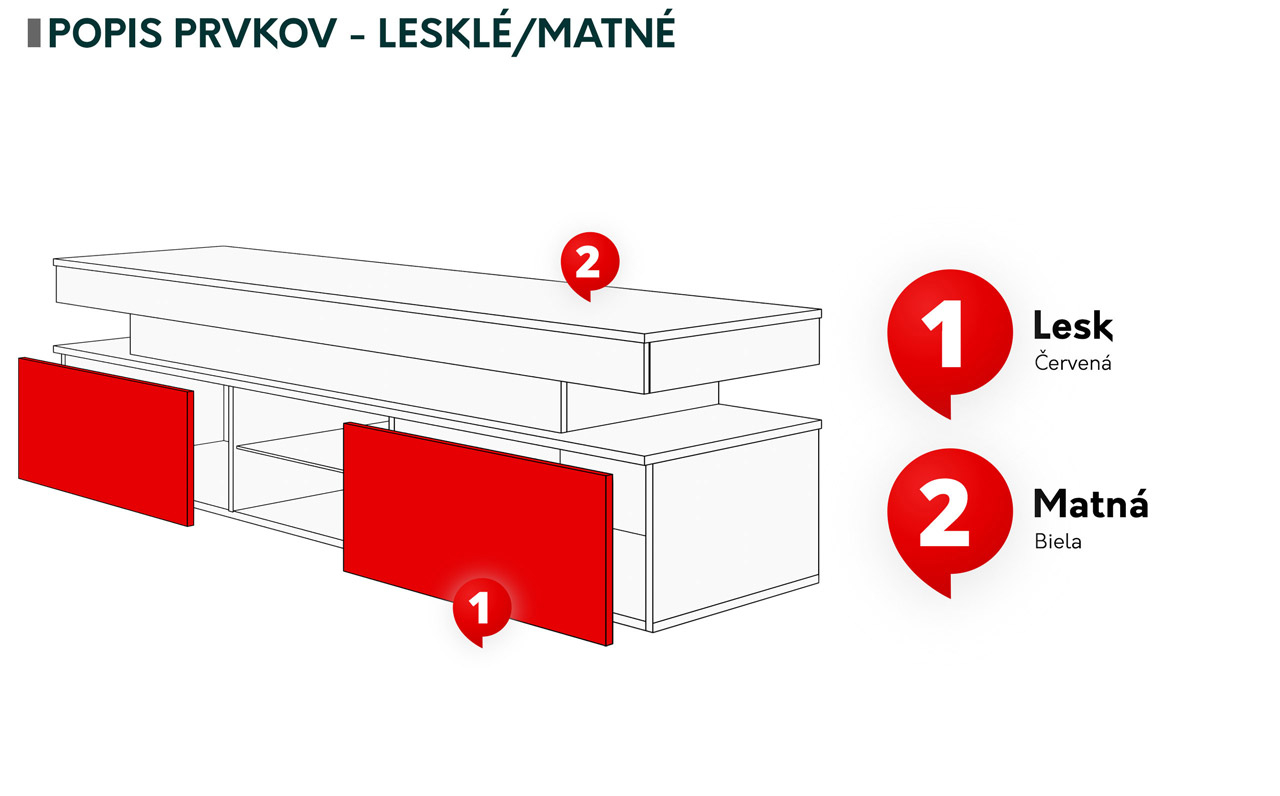 POPIS PRVKOV - LESKLÉ/MATNÉ

2

1

1 Lesk
Červená

2 Matná
Biela