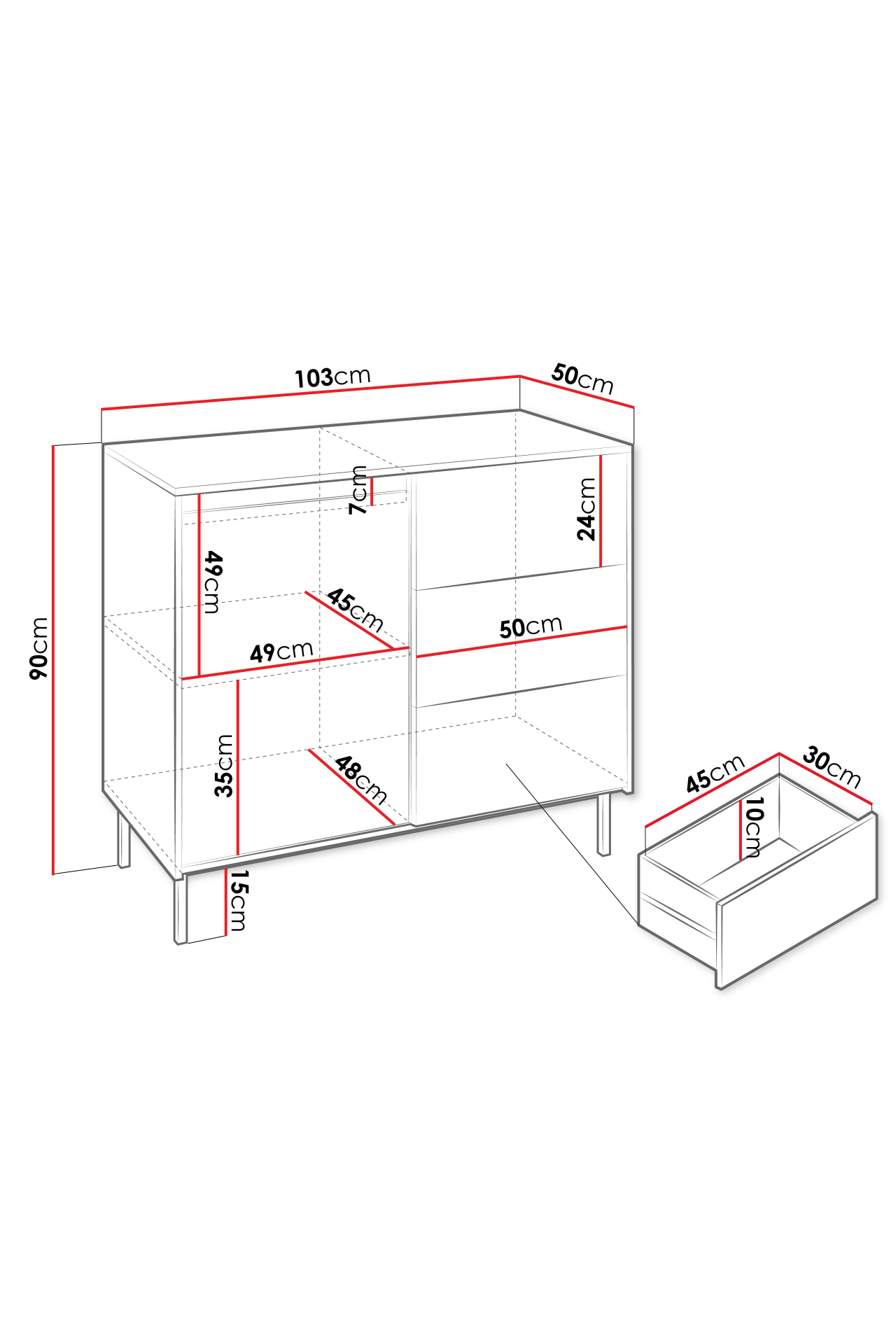 103cm
50cm
90cm
7cm
24cm
49cm
45cm
49cm
50cm
35cm
48cm
15cm
45cm
30cm
10cm